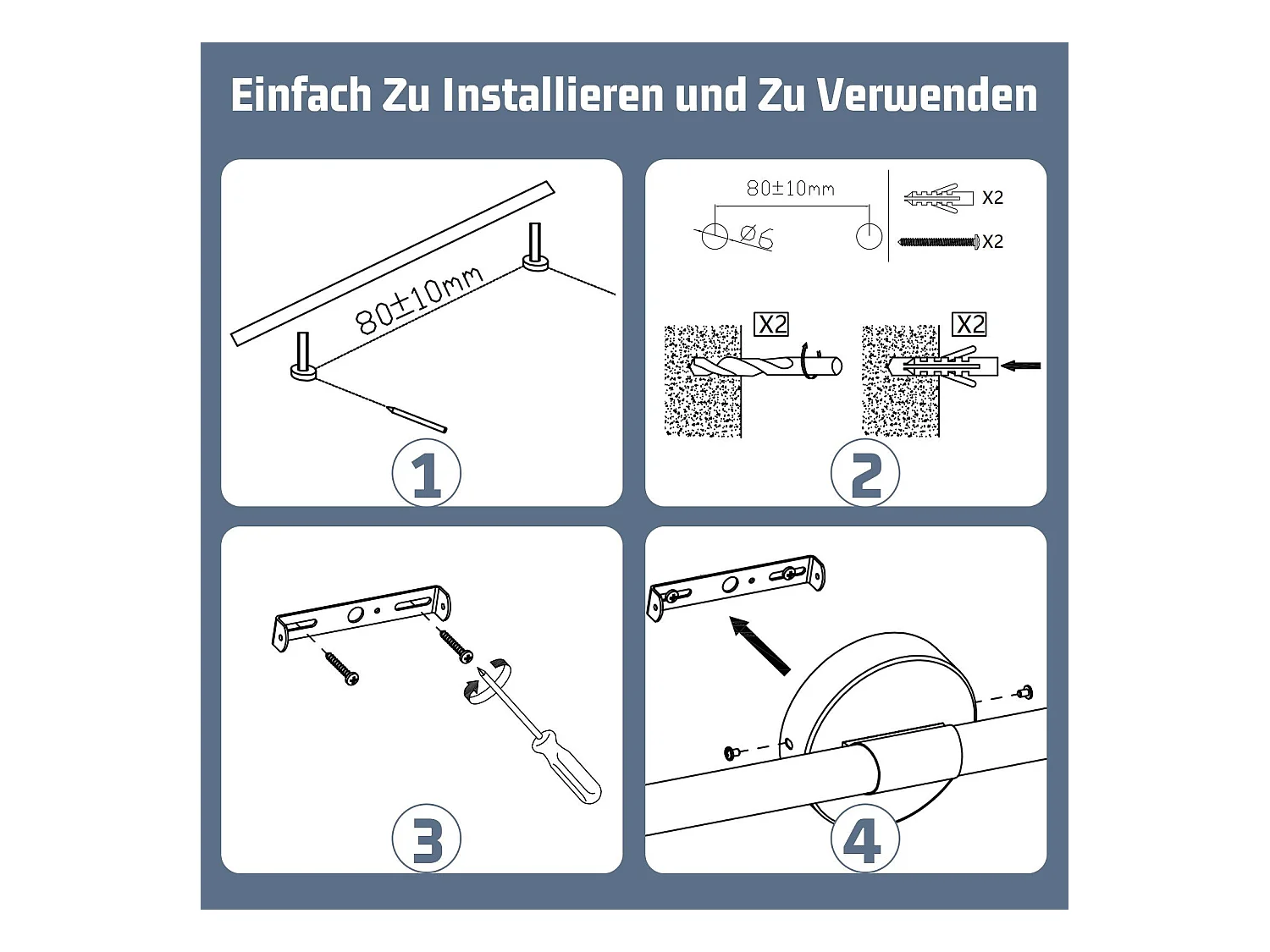 Einfach Zu Installieren und Zu Verwenden

80±10mm

1

80±10mm

Ø6

X2

X2

X2

X2

2

3

4