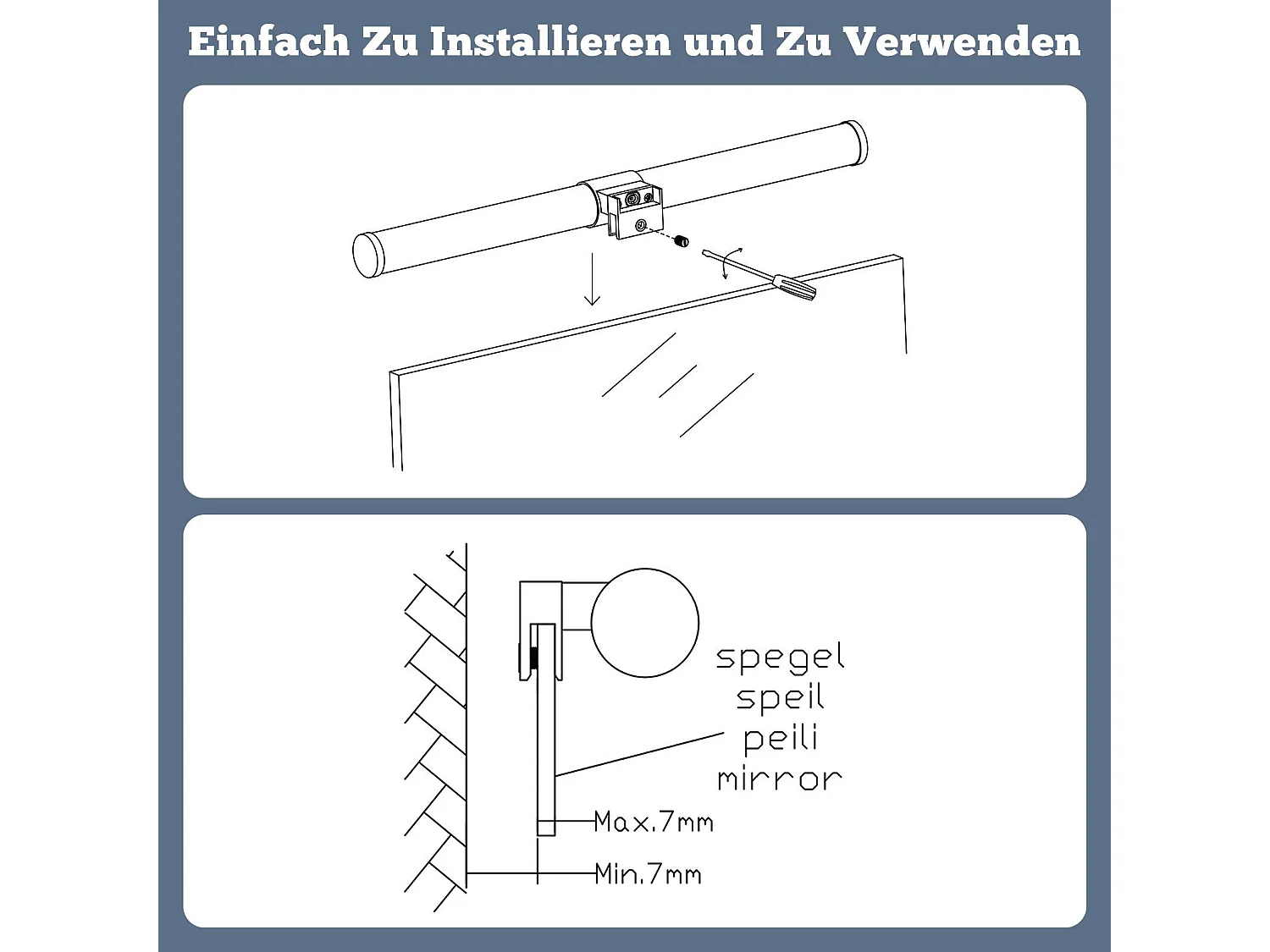 Einfach Zu Installieren und Zu Verwenden

spegel
speil
peili
mirror

Max.7mm

Min.7mm