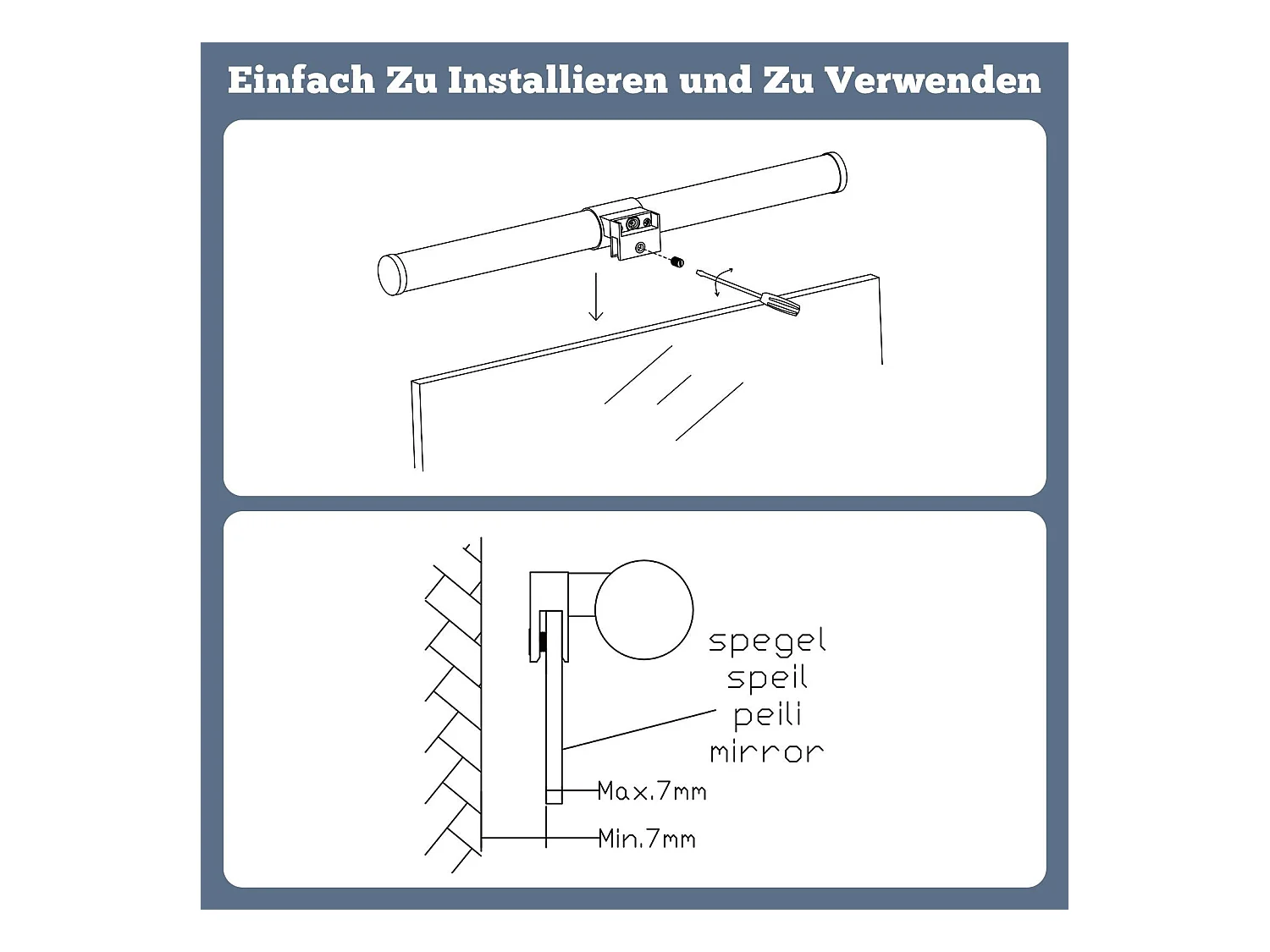 Einfach Zu Installieren und Zu Verwenden

spegel
speil
peili
mirror

Max.7mm

Min.7mm