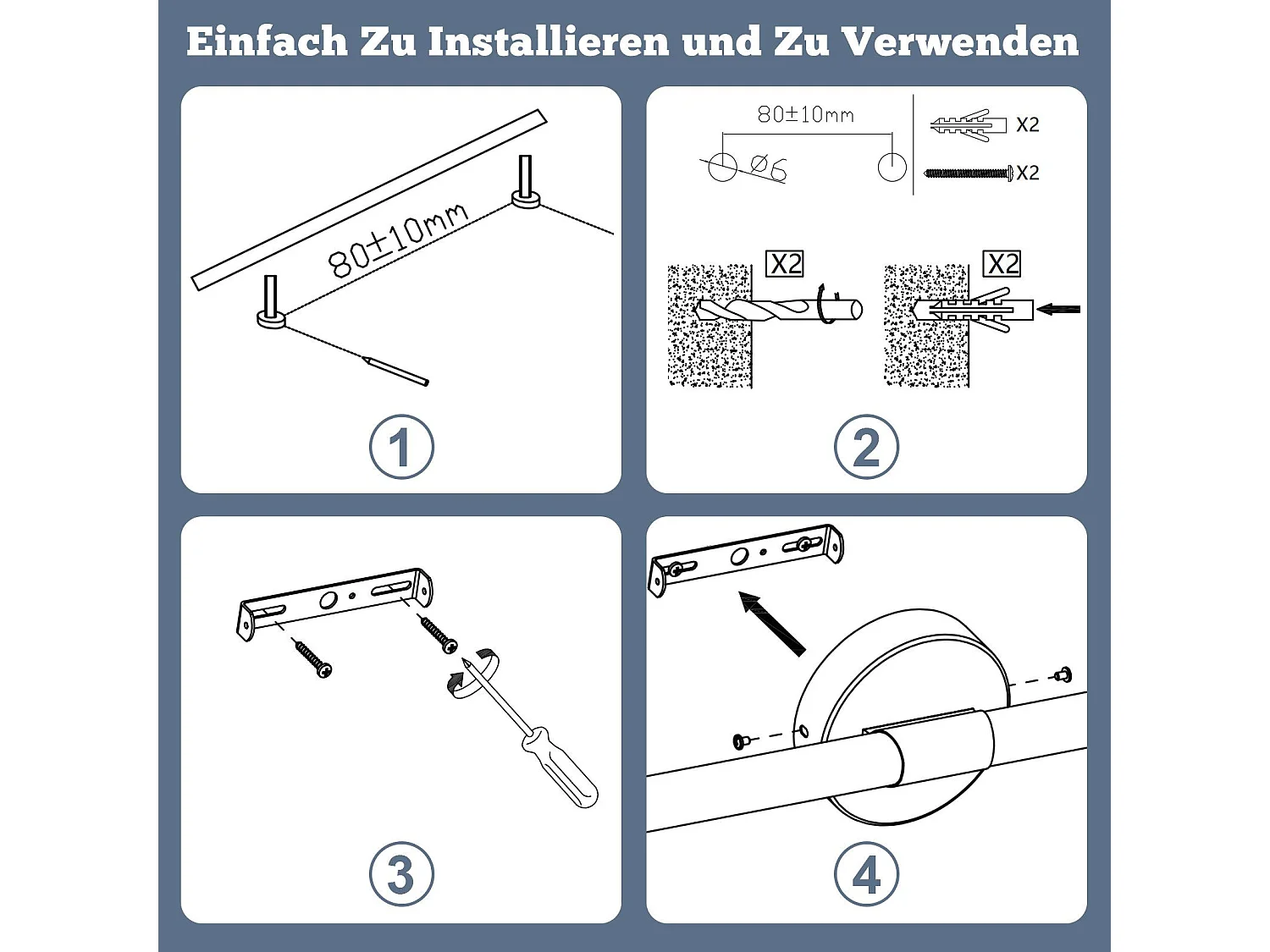 Einfach Zu Installieren und Zu Verwenden

80±10mm

1

80±10mm

Ø6

X2

X2

X2

X2

2

3

4