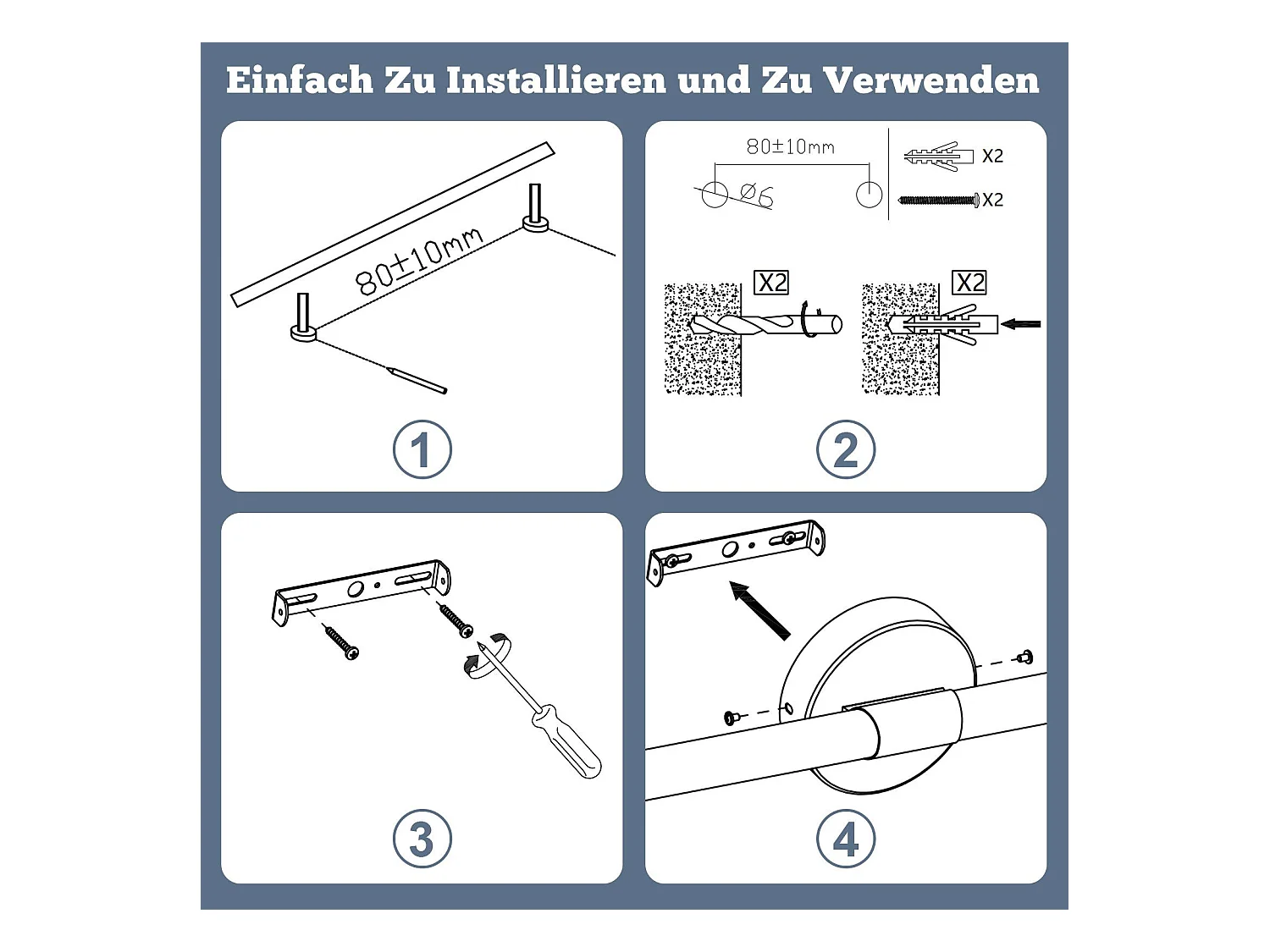 Einfach Zu Installieren und Zu Verwenden

80±10mm

1

80±10mm

Ø6

X2

X2

X2

X2

2

3

4