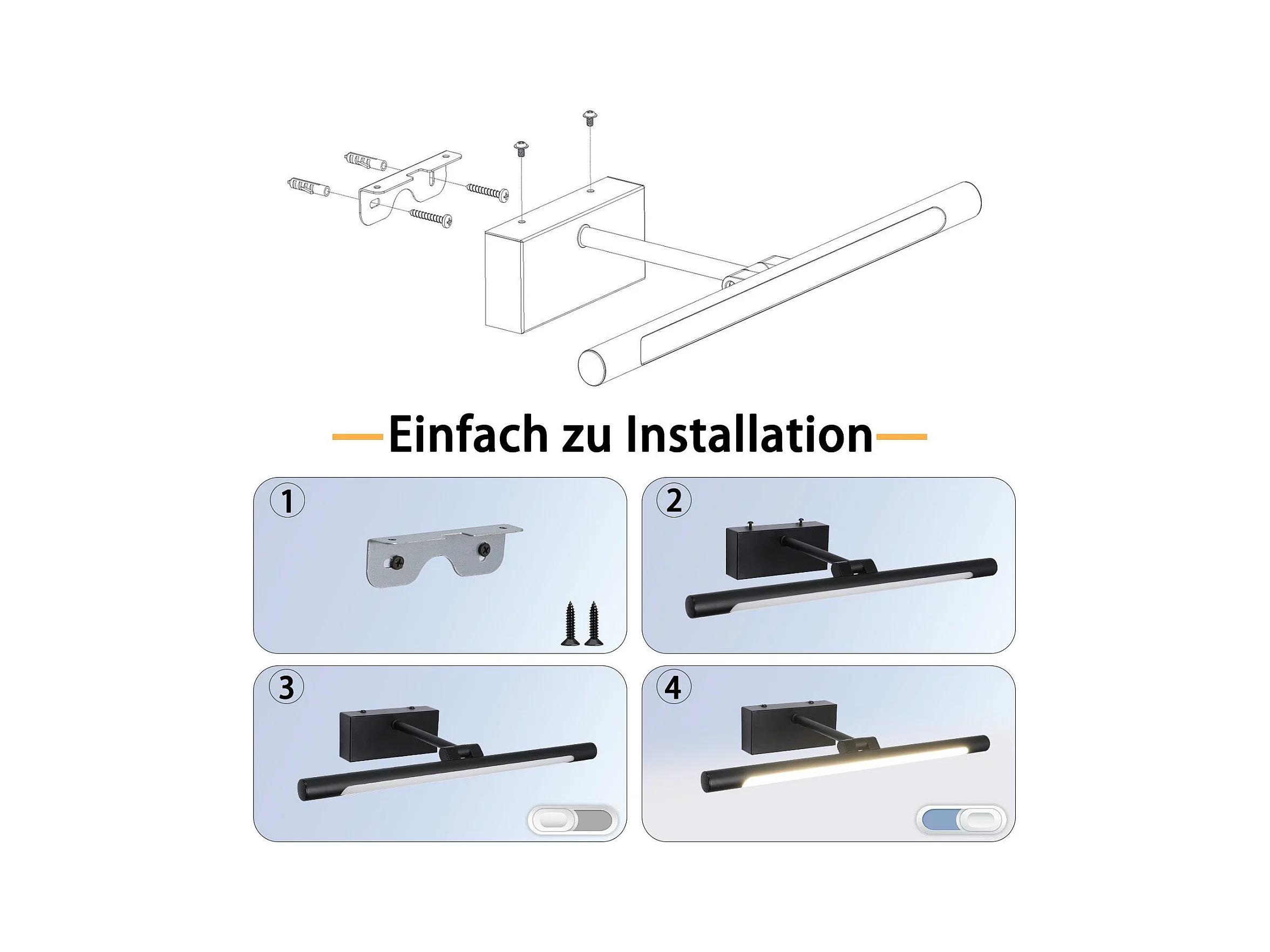 Einfach zu Installation

1

2

3

4