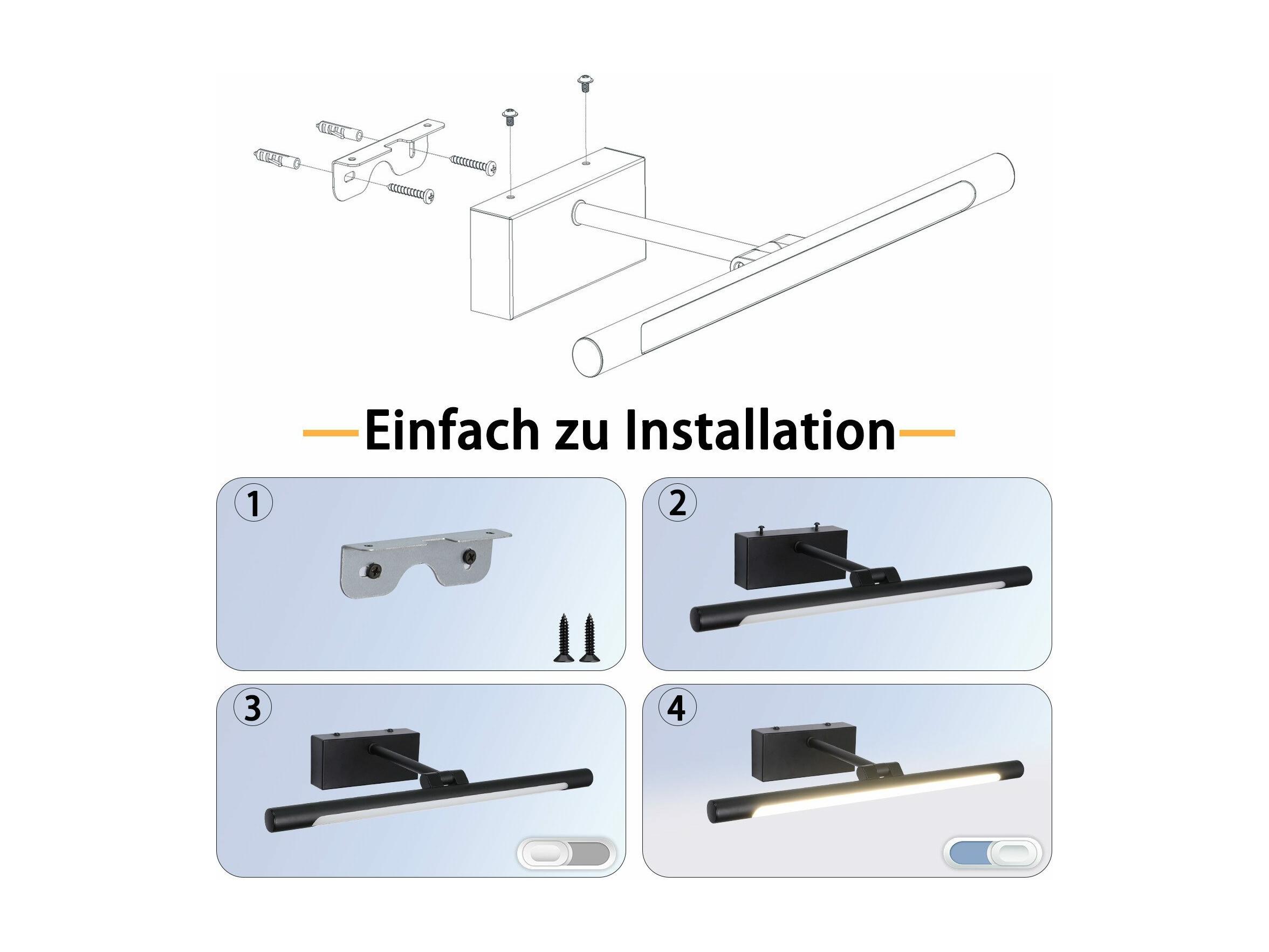 Einfach zu Installation

1

2

3

4