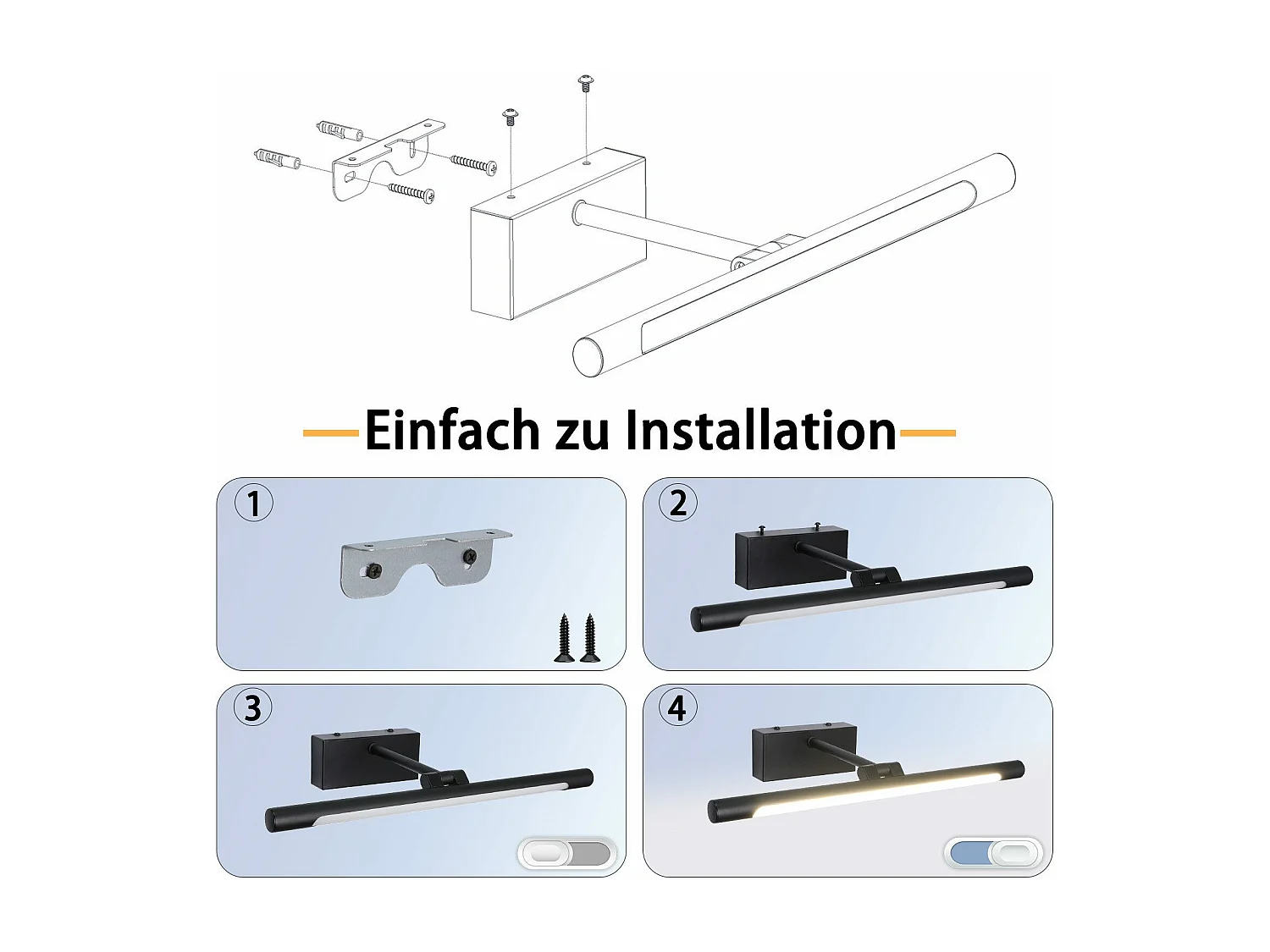 Einfach zu Installation

1

2

3

4