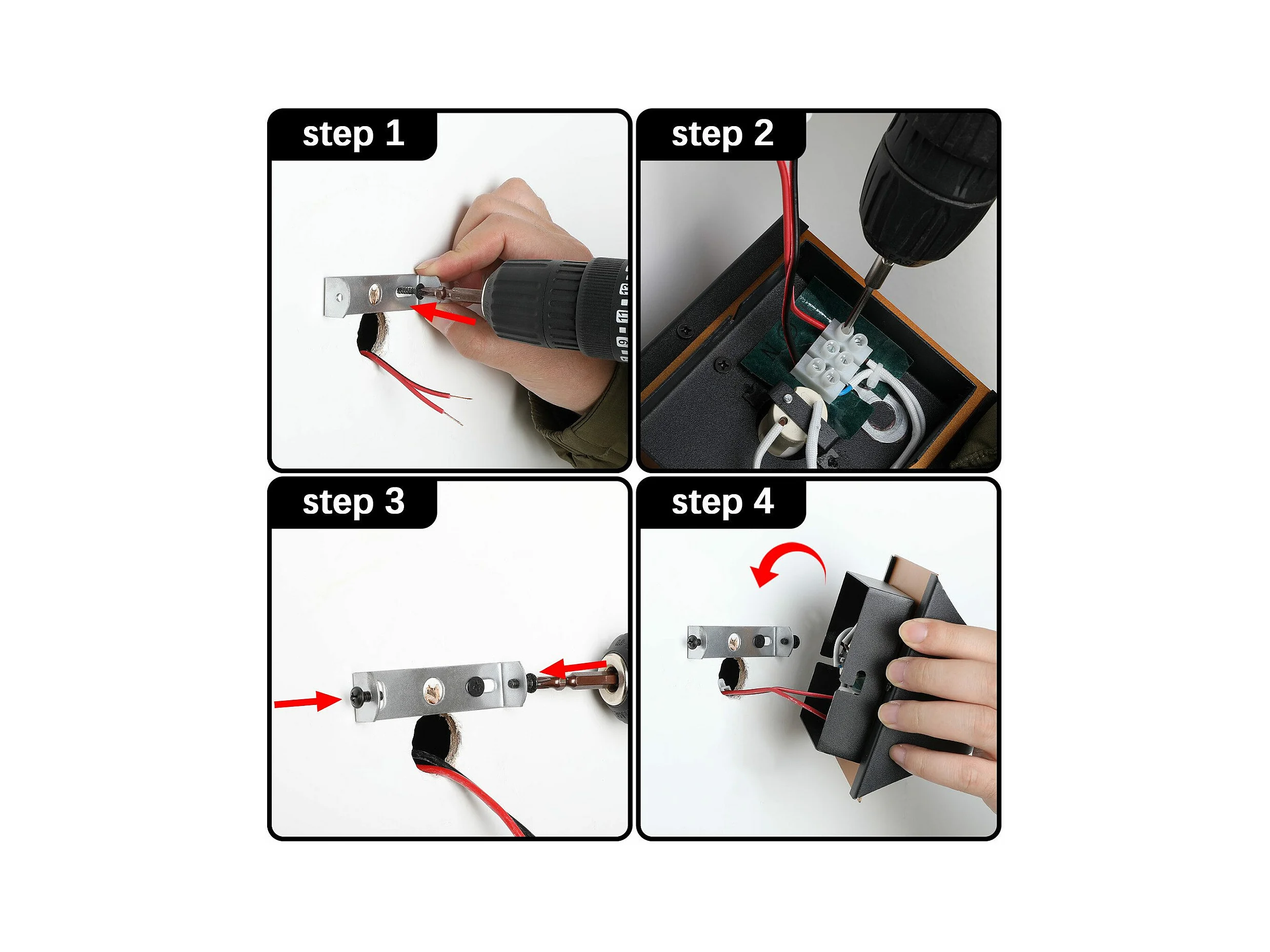 step 1

step 2

step 3

step 4