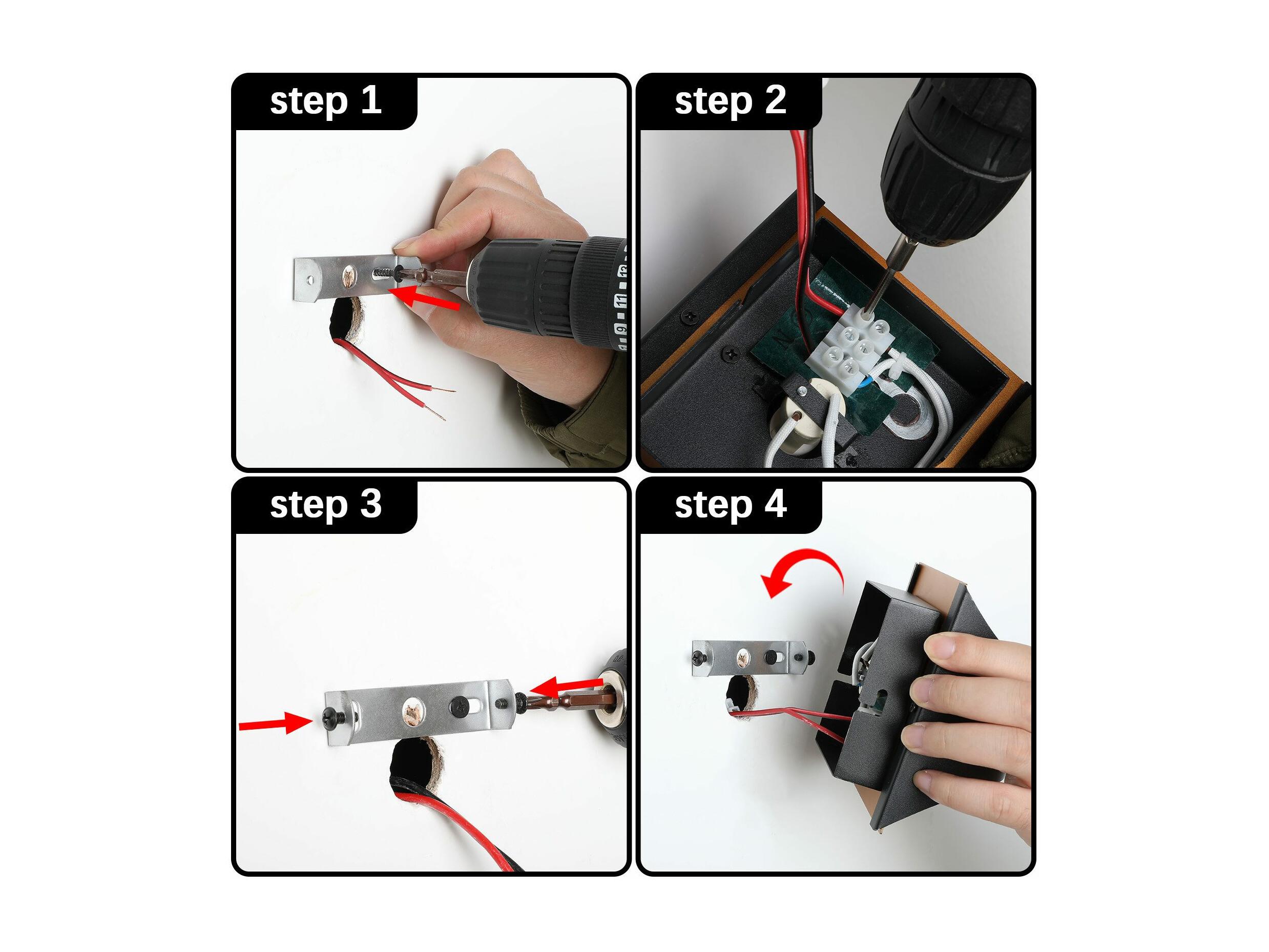 step 1

step 2

step 3

step 4