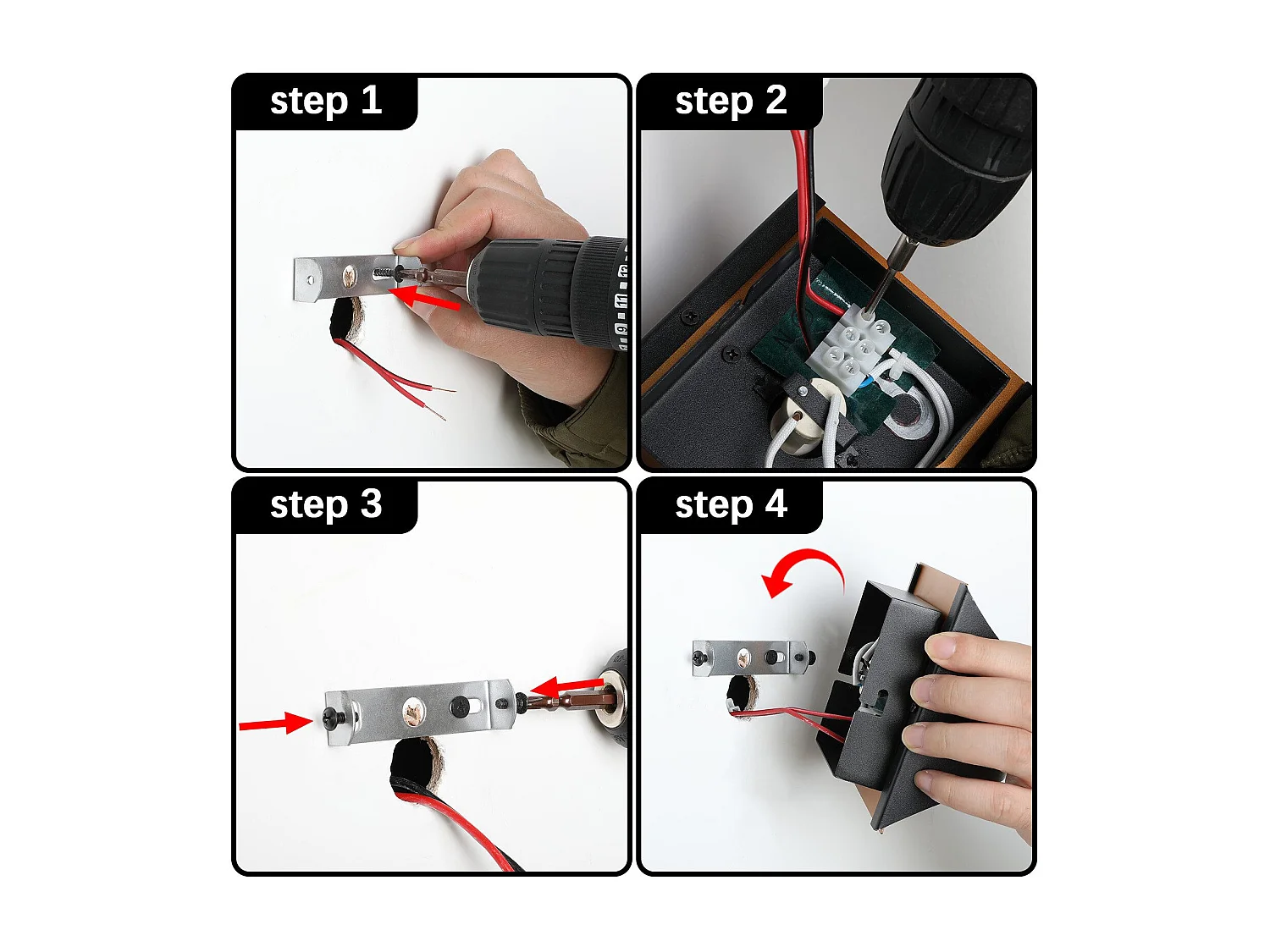 step 1

step 2

step 3

step 4