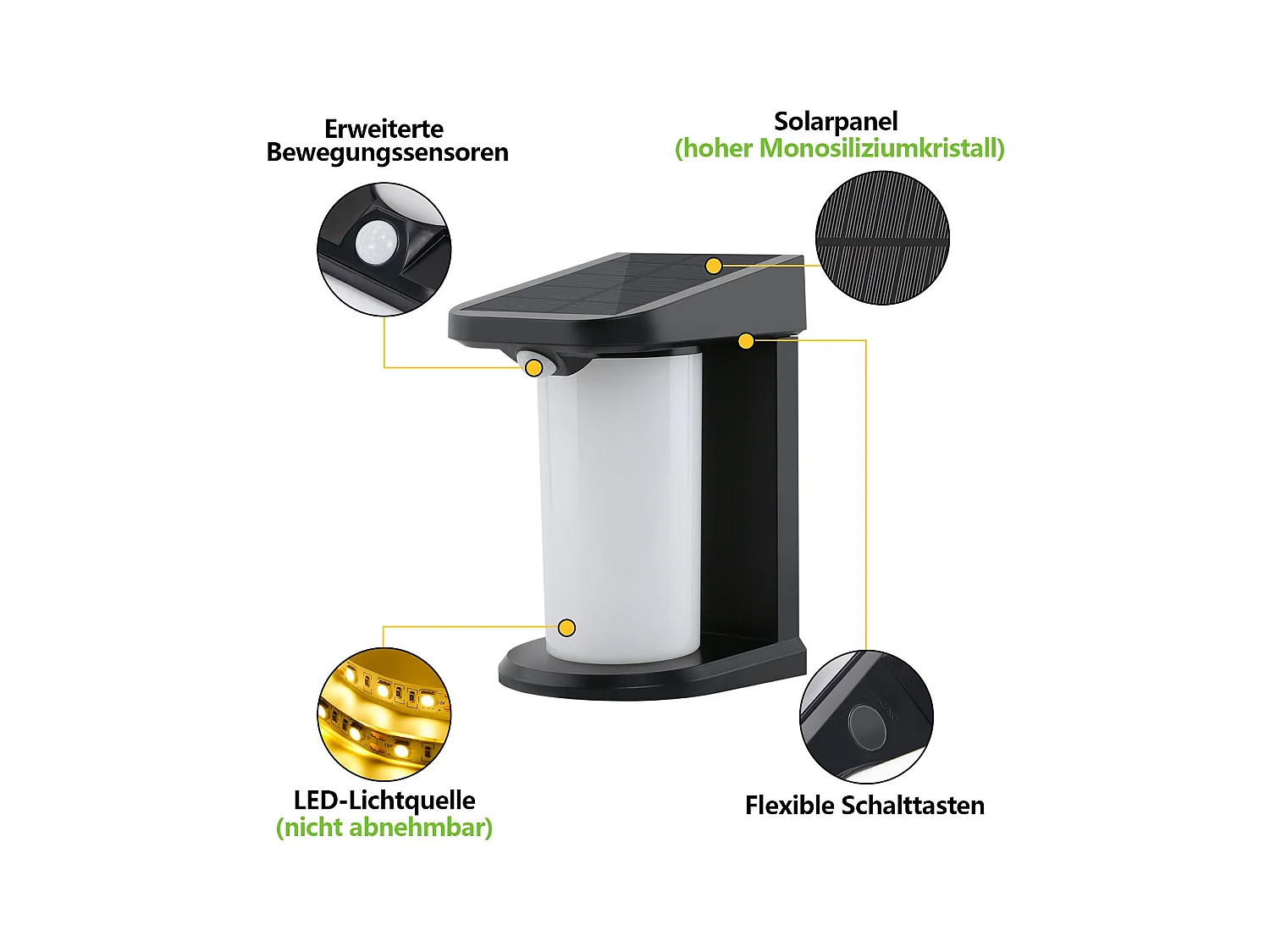 Erweiterte Bewegungssensoren

Solarpanel
(hoher Monosiliziumkristall)

LED-Lichtquelle
(nicht abnehmbar)

Flexible Schalttasten