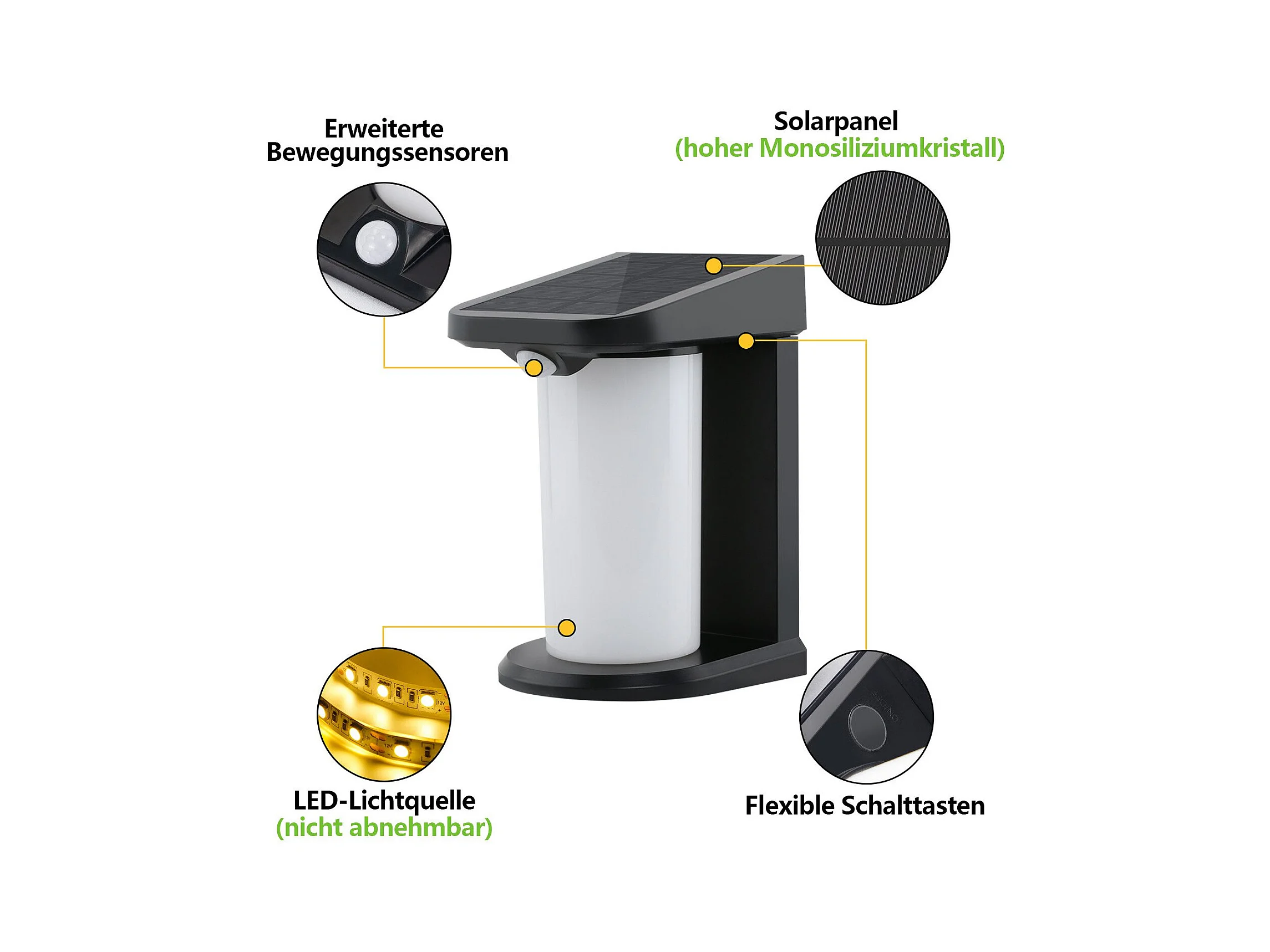 Erweiterte Bewegungssensoren

Solarpanel
(hoher Monosiliziumkristall)

LED-Lichtquelle
(nicht abnehmbar)

Flexible Schalttasten