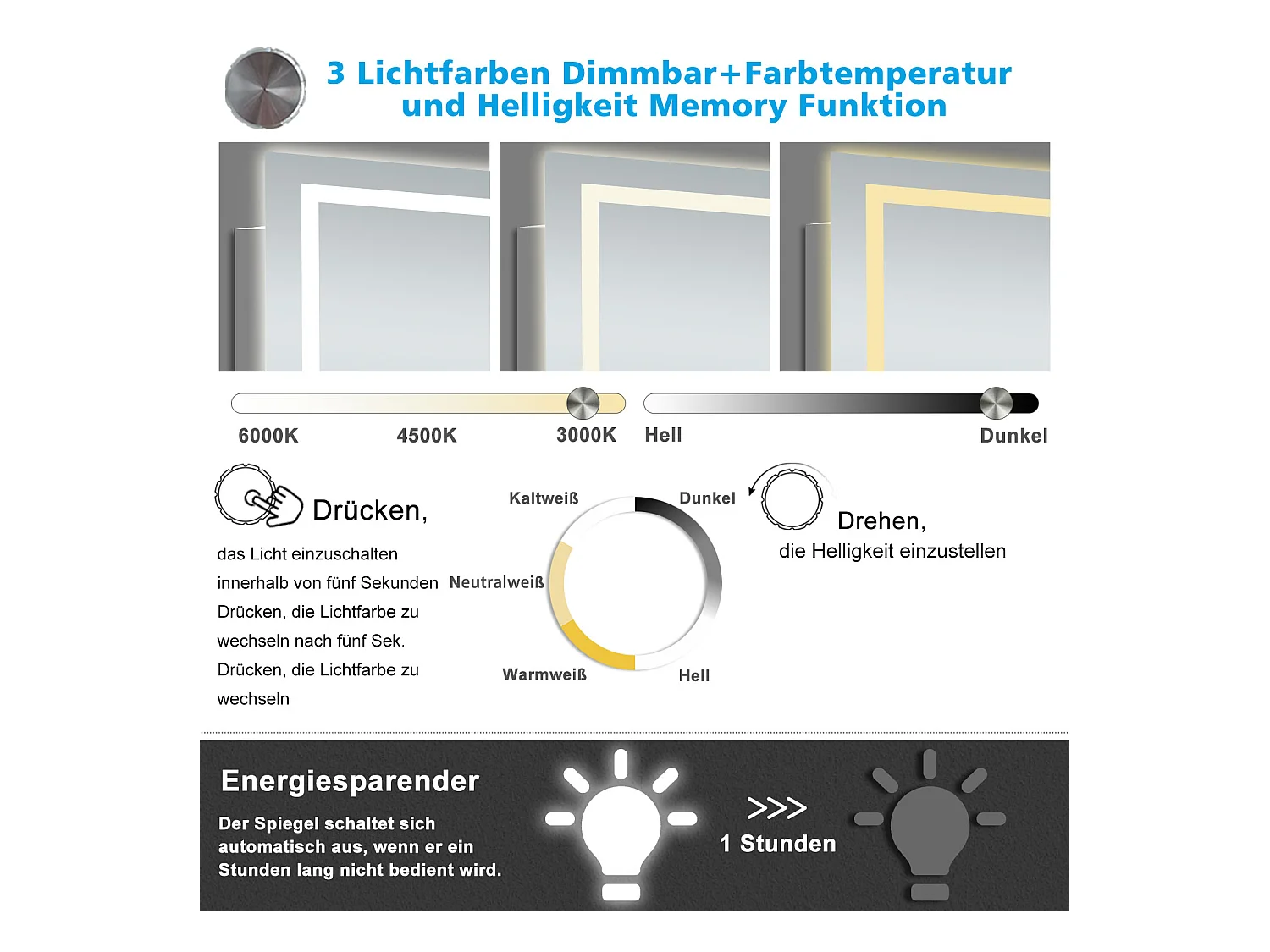 3 Lichtfarben Dimmbar+Farbtemperatur
und Helligkeit Memory Funktion

6000K 4500K 3000K Hell Dunkel

Drücken,

das Licht einzuschalten
innerhalb von fünf Sekunden Drücken, die Lichtfarbe zu wechseln nach fünf Sek. Drücken, die Lichtfarbe zu wechseln

Kaltweiß
Dunkel
Neutralweiß
Warmweiß
Hell

Drehen,
die Helligkeit einzustellen

Energiesparender

Der Spiegel schaltet sich automatisch aus, wenn er ein Stunden lang nicht bedient wird.

>>>
1 Stunden