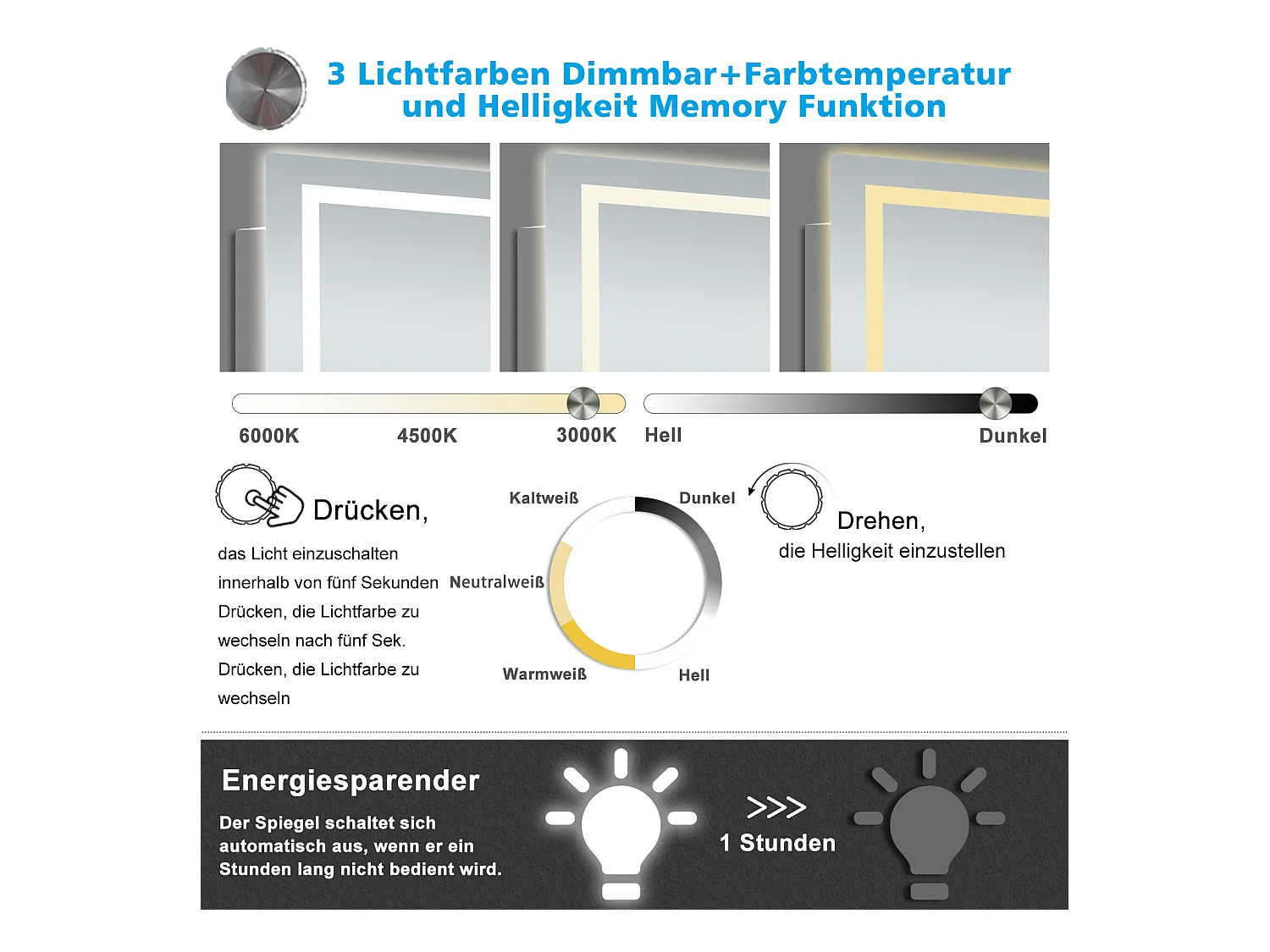 3 Lichtfarben Dimmbar+Farbtemperatur und Helligkeit Memory Funktion

6000K 4500K 3000K

Hell Dunkel

Drücken,

das Licht einzuschalten innerhalb von fünf Sekunden Drücken, die Lichtfarbe zu wechseln nach fünf Sek. Drücken, die Lichtfarbe zu wechseln

Kaltweiß

Dunkel

Neutralweiß

Warmweiß

Hell

Drehen,

die Helligkeit einzustellen

Energiesparender

Der Spiegel schaltet sich automatisch aus, wenn er ein Stunden lang nicht bedient wird.

>>>

1 Stunden