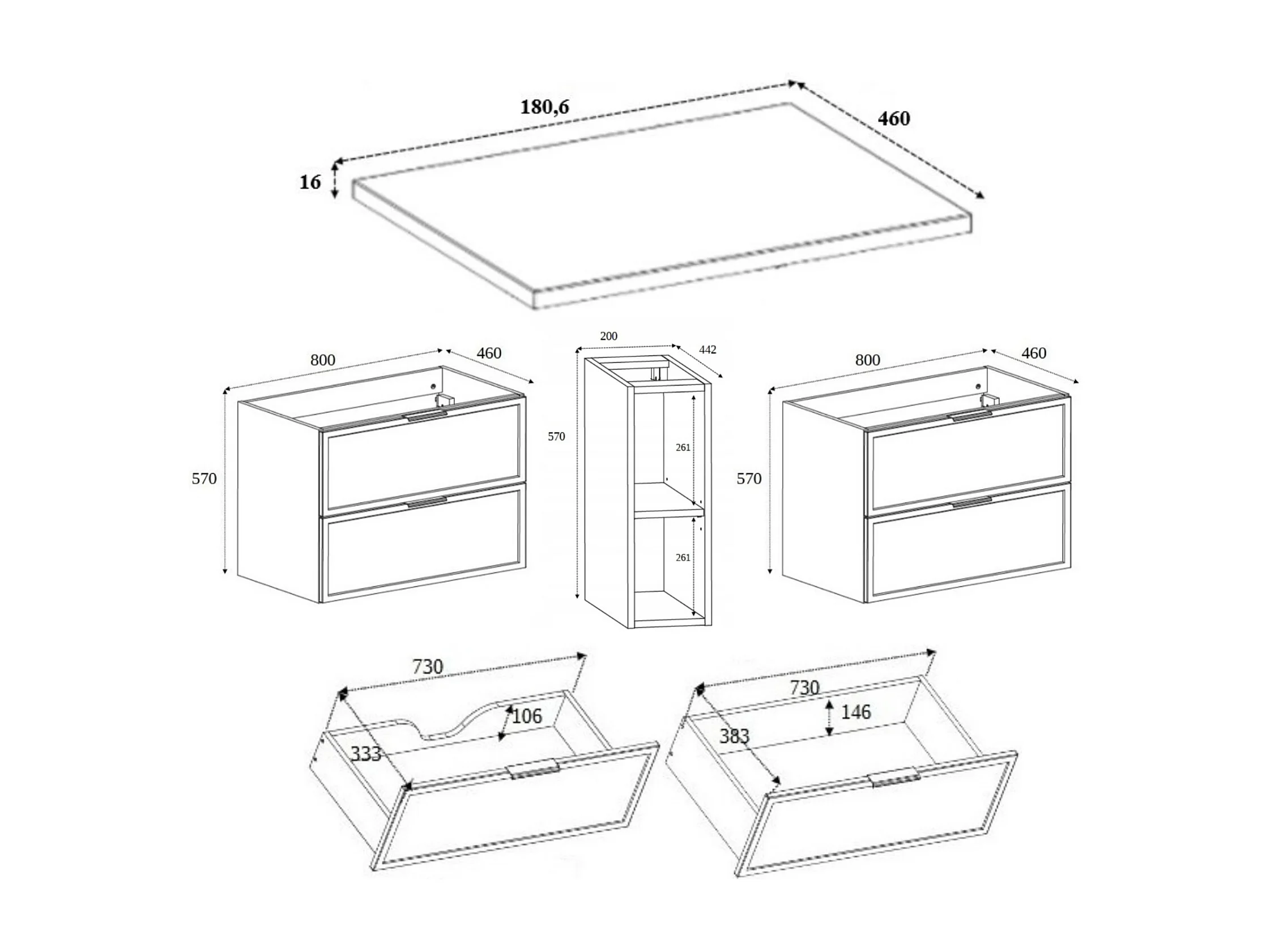 180,6
460
16

800
460
570

200
442
570
261
261

800
460
570

730
106
333

730
146
383