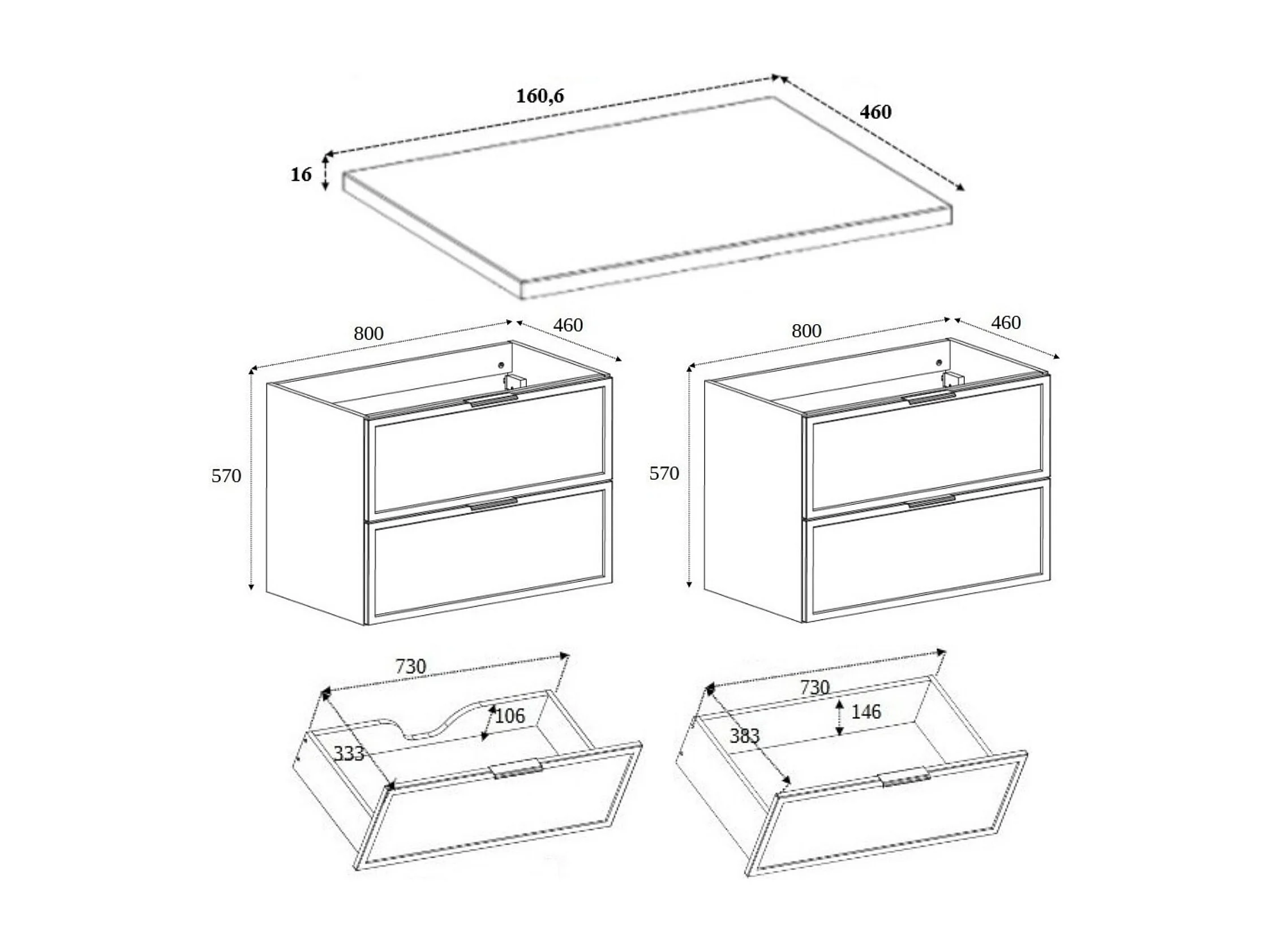 160,6
460
16

800
460
570

800
460
570

730
106
333

730
146
383