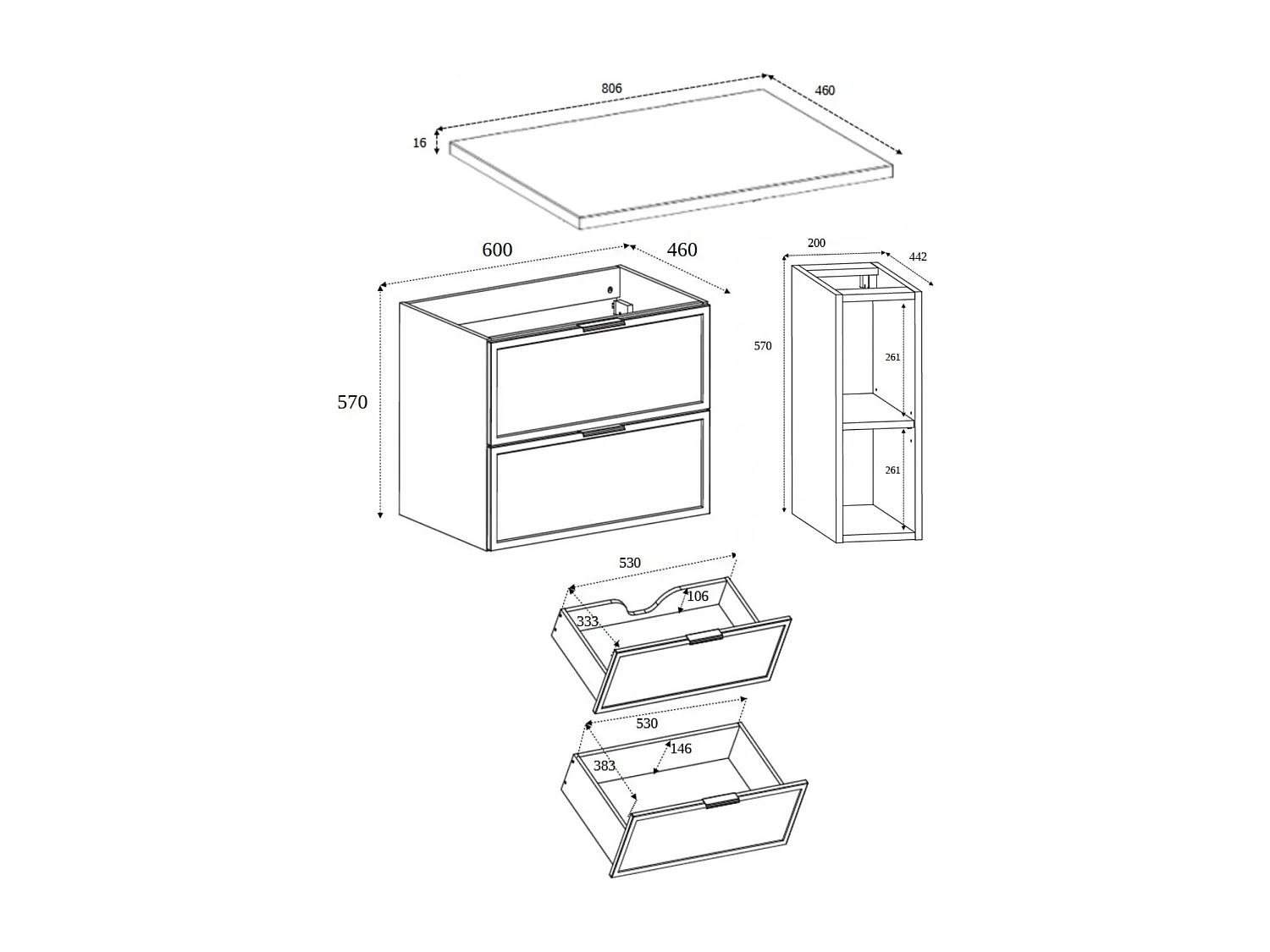 806

460

16

600

460

570

200

442

570

261

261

530

106

333

530

146

383