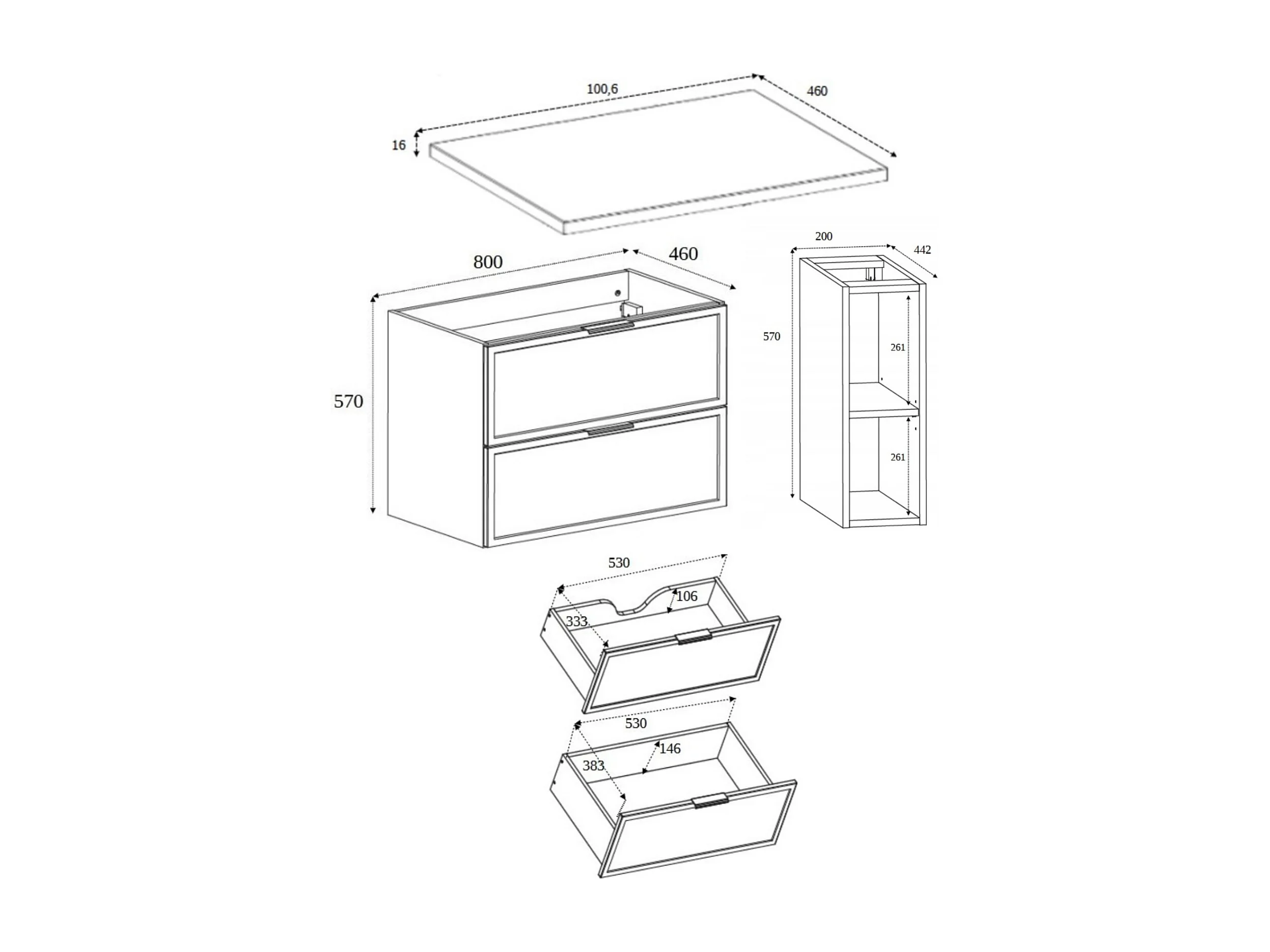 100,6
460
16
800
460
570
200
442
570
261
261
530
106
333
530
146
383