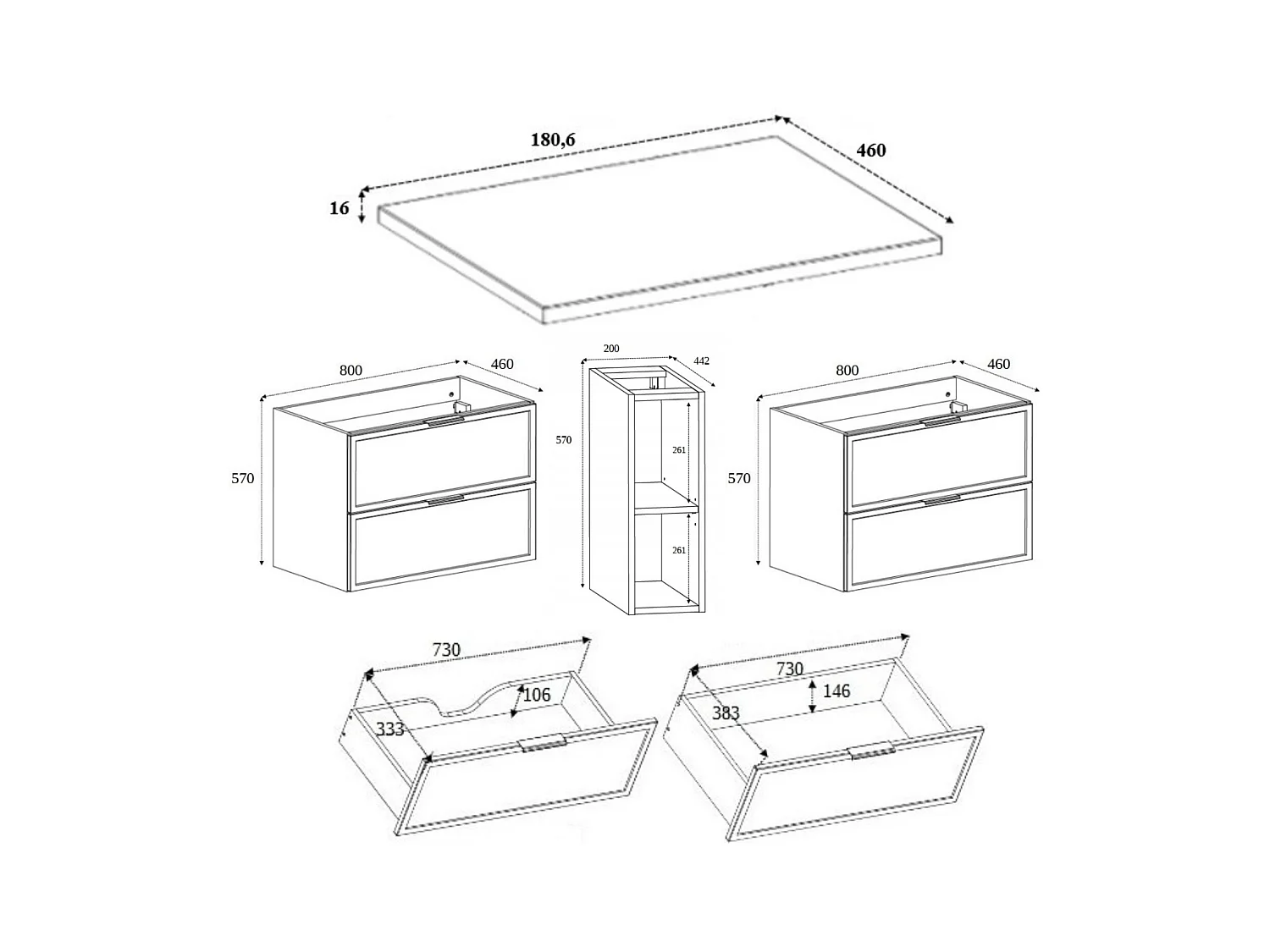 180,6
460
16

800
460
570

200
442
570
261
261

800
460
570

730
106
333

730
146
383