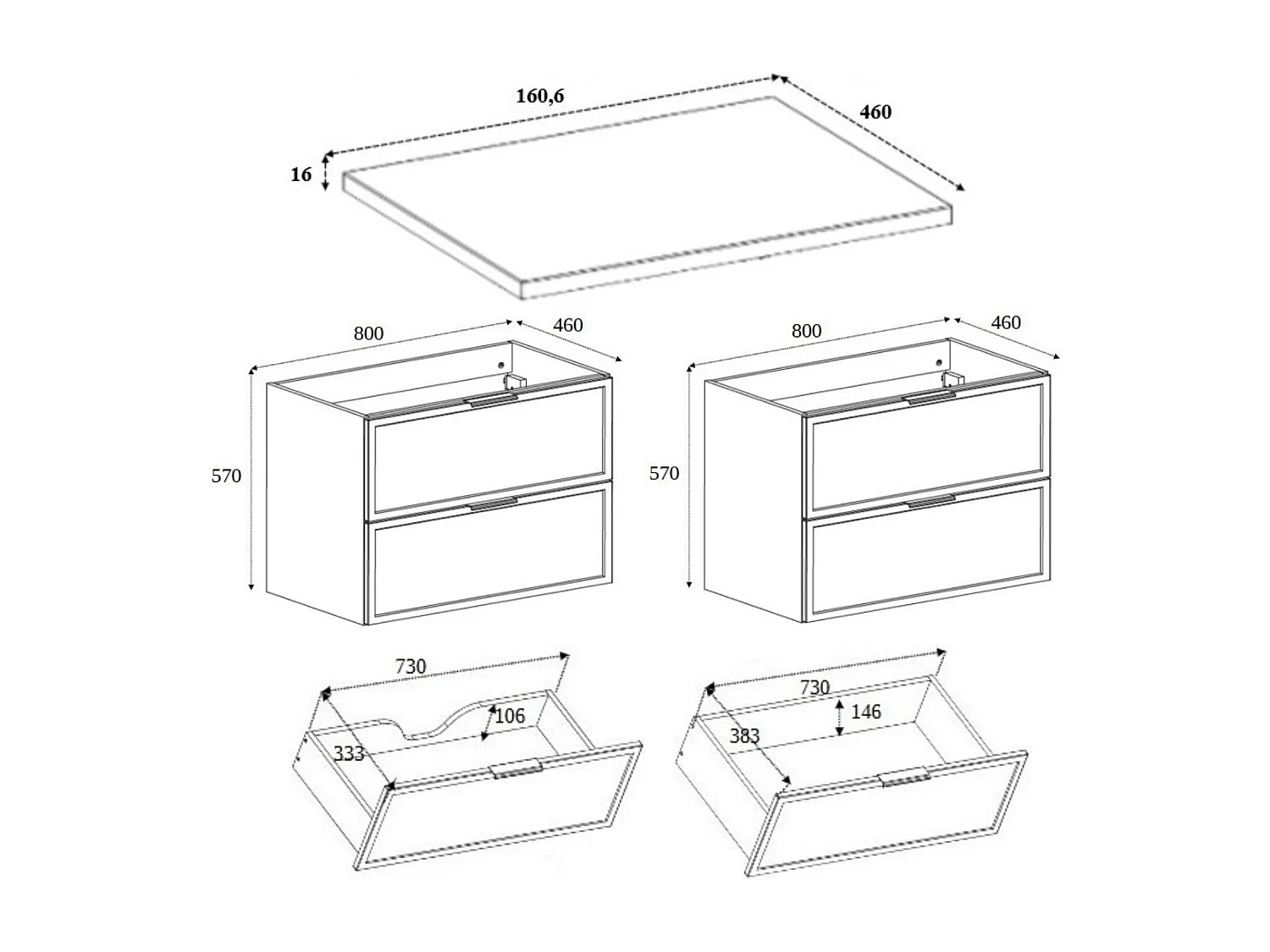 160,6
460
16
800
460
570
800
460
570
730
106
333
730
146
383