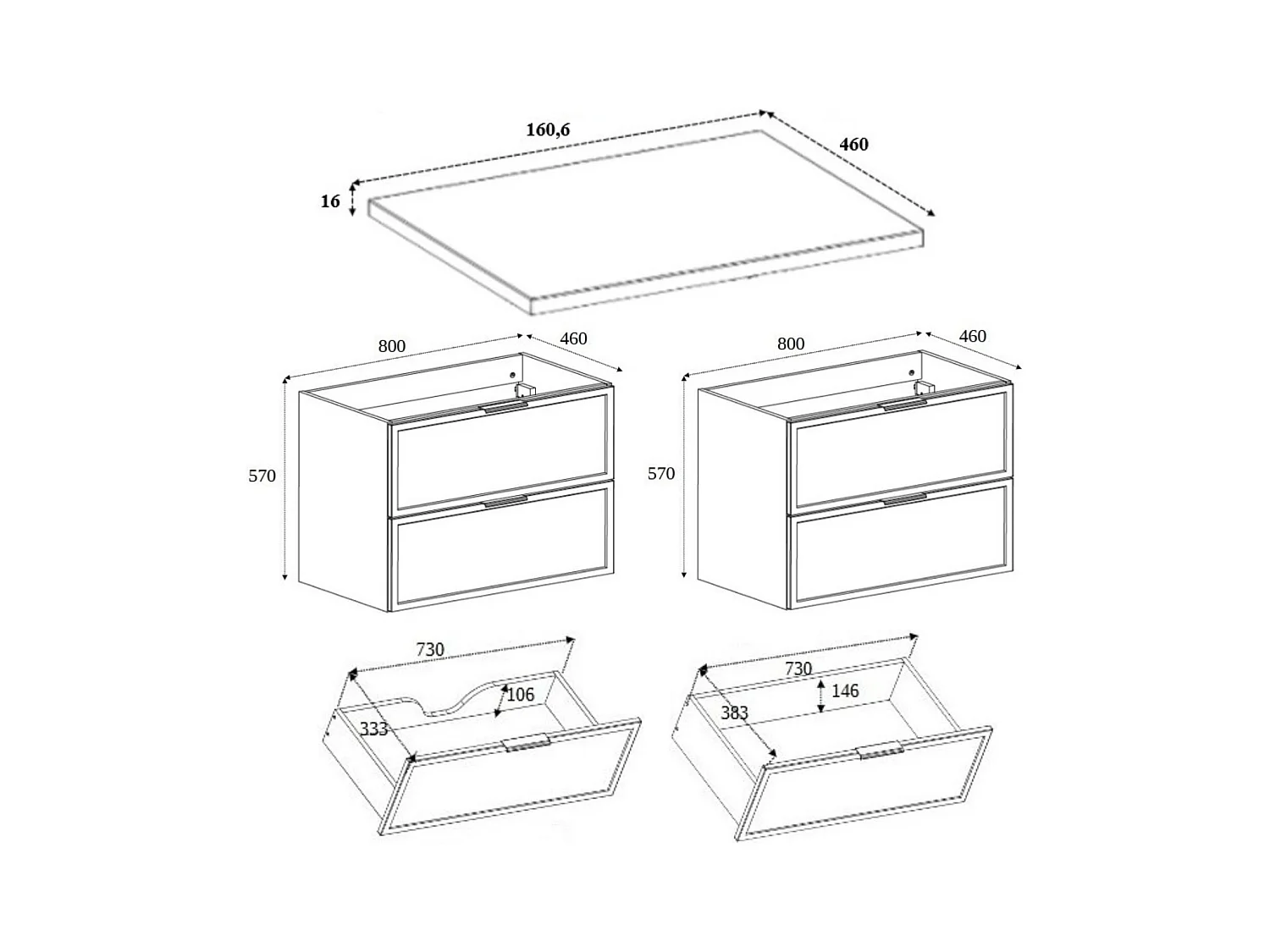 160,6

460

16

800

460

570

800

460

570

730

106

333

730

146

383