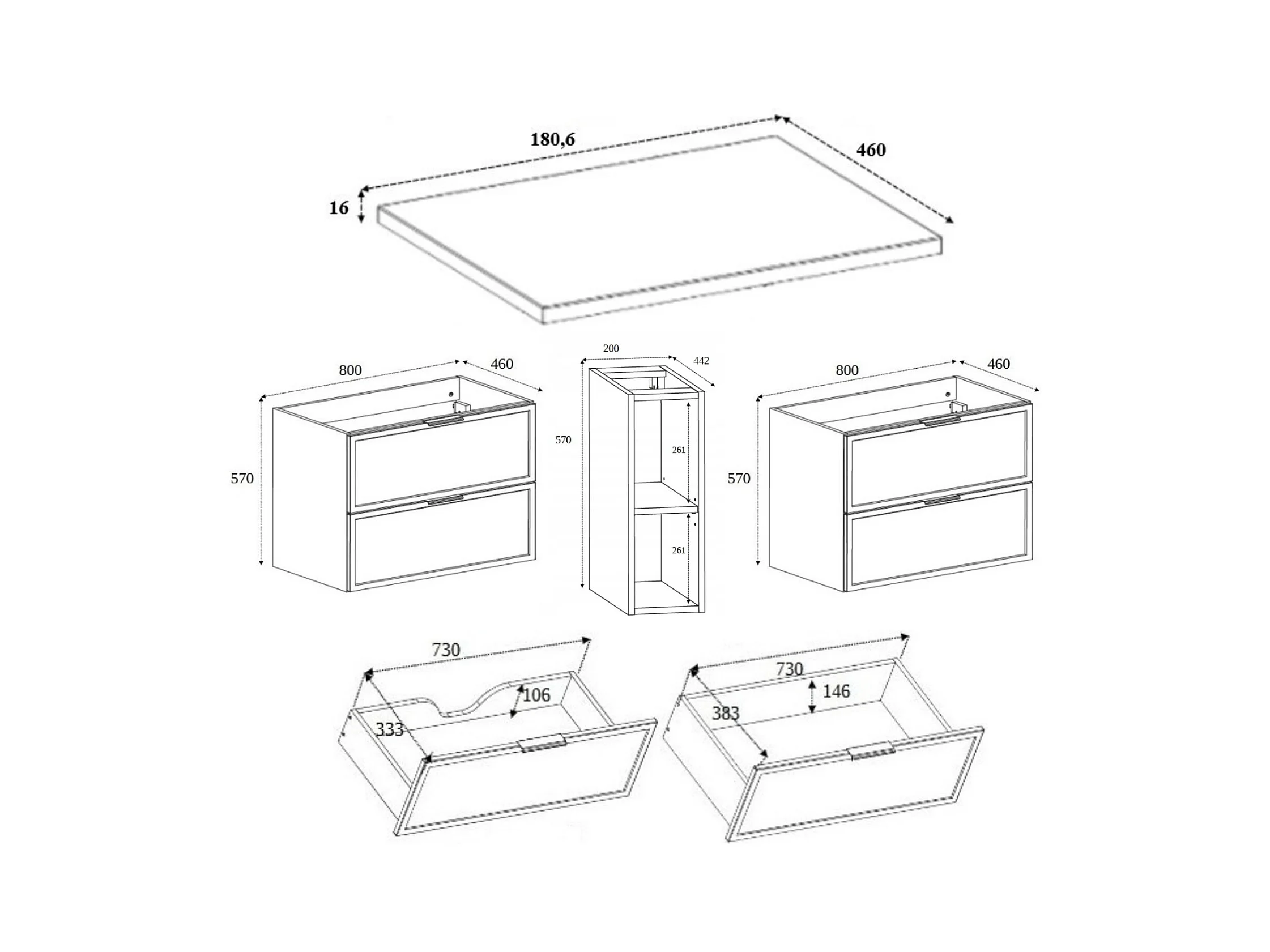 180,6
460
16

800
460
570

200
442
570
261
261

800
460
570

730
106
333

730
146
383