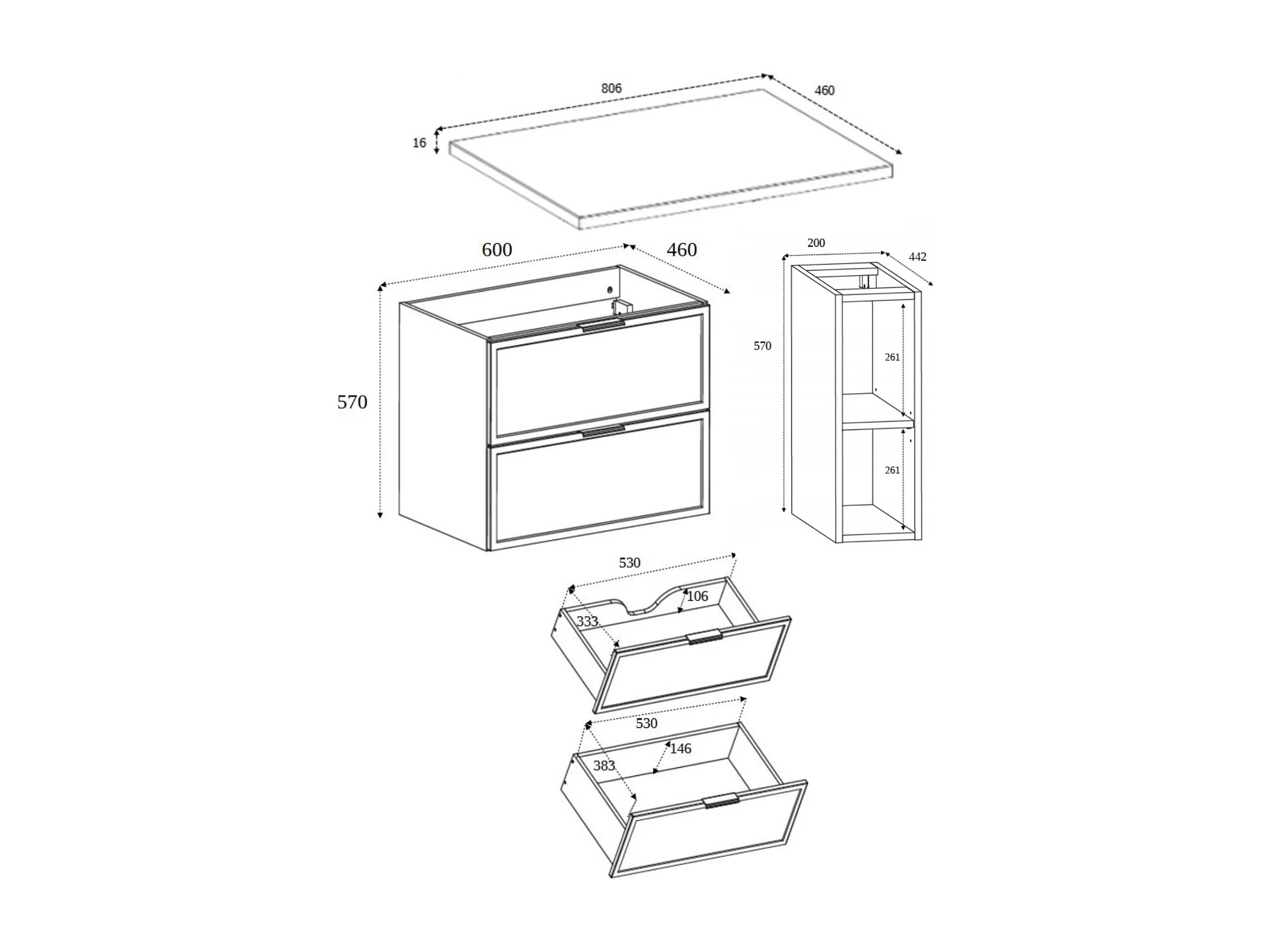 806
460
16
600
460
570
200
442
570
261
261
530
106
333
530
146
383