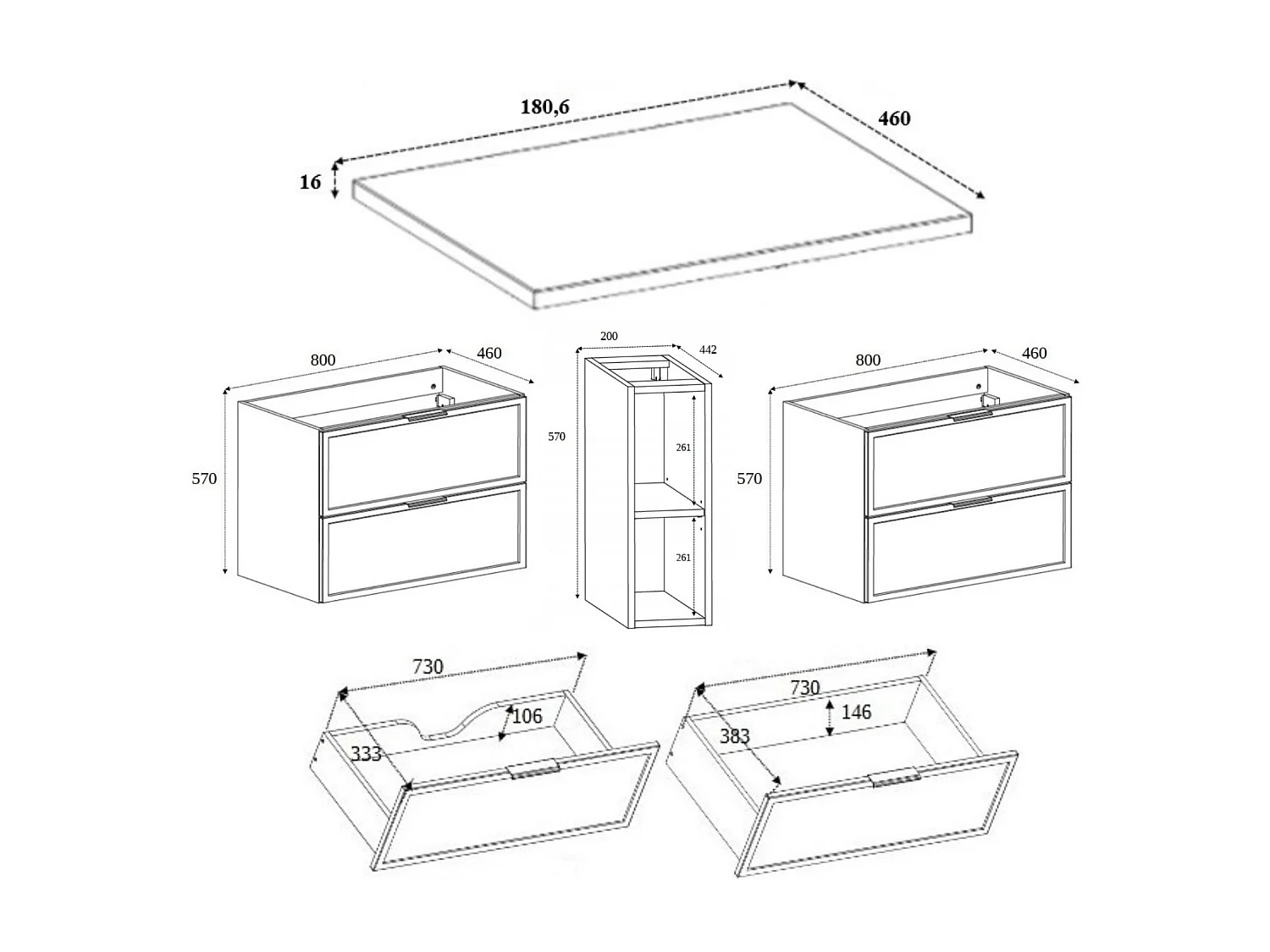 180,6
460
16

800
460
570

200
442
570
261
261

800
460
570

730
106
333

730
146
383