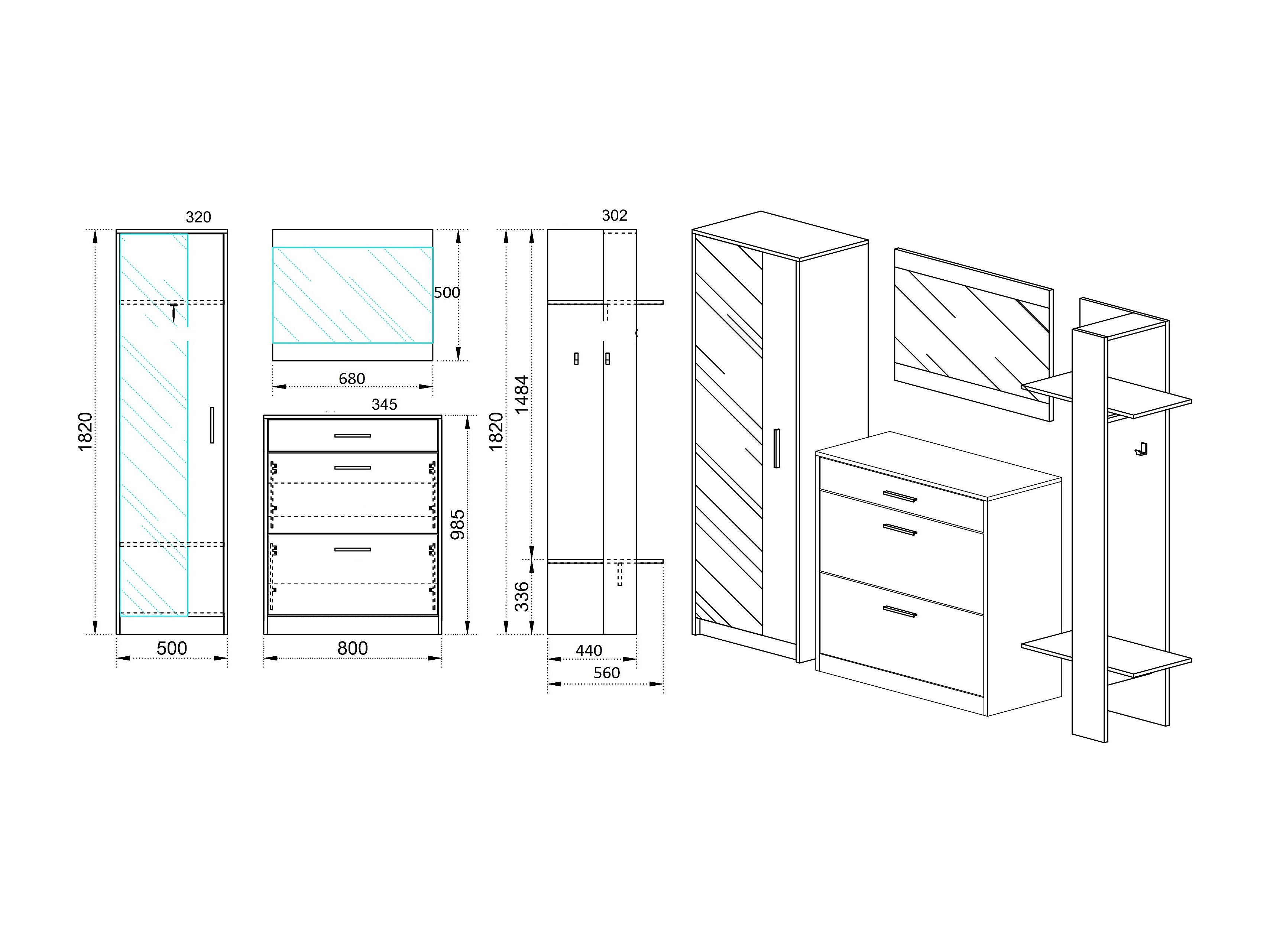 320
1820
500
500
680
345
985
800
302
1820
1484
336
440
560