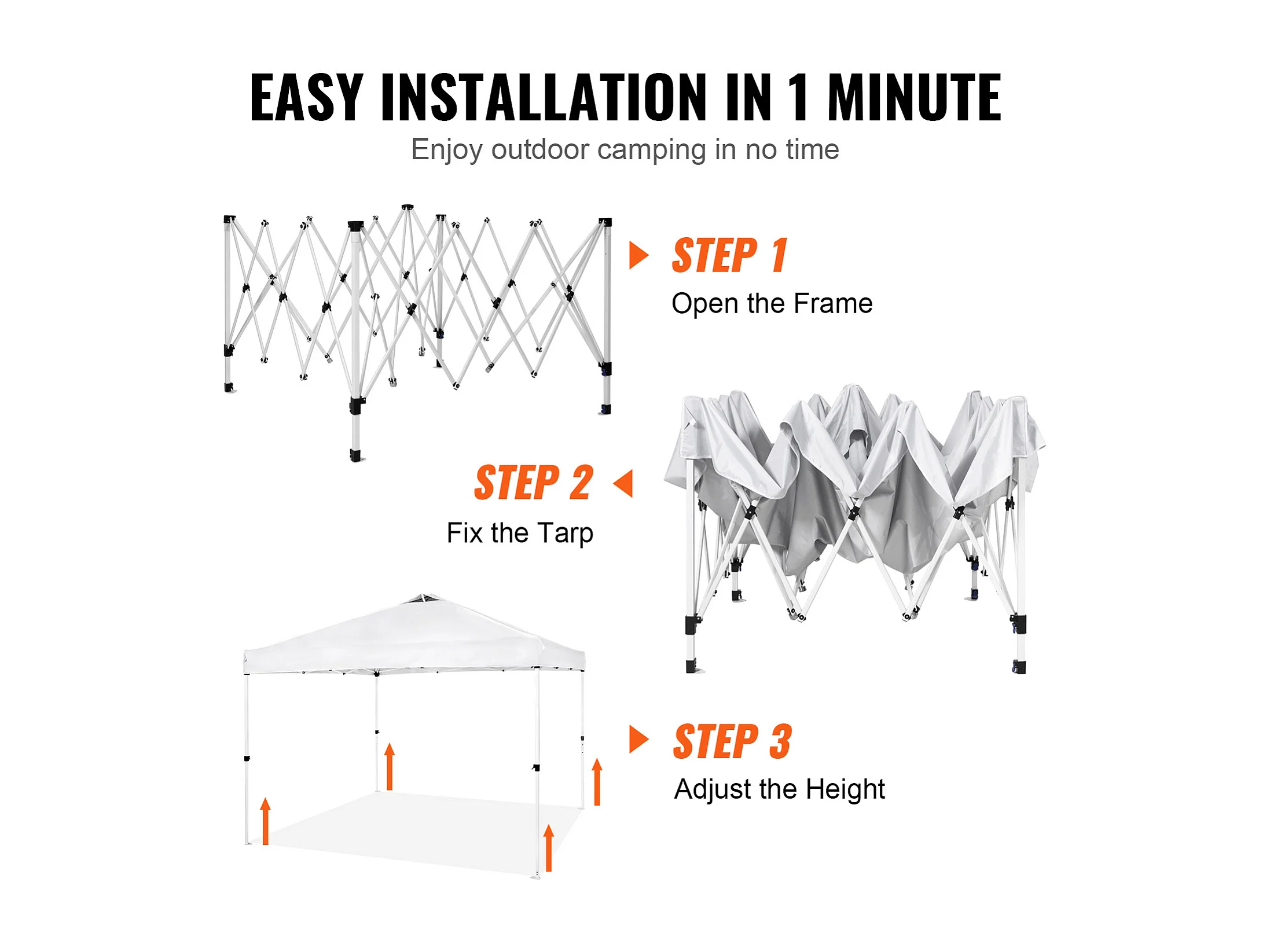 EASY INSTALLATION IN 1 MINUTE
Enjoy outdoor camping in no time

STEP 1
Open the Frame

STEP 2
Fix the Tarp

STEP 3
Adjust the Height