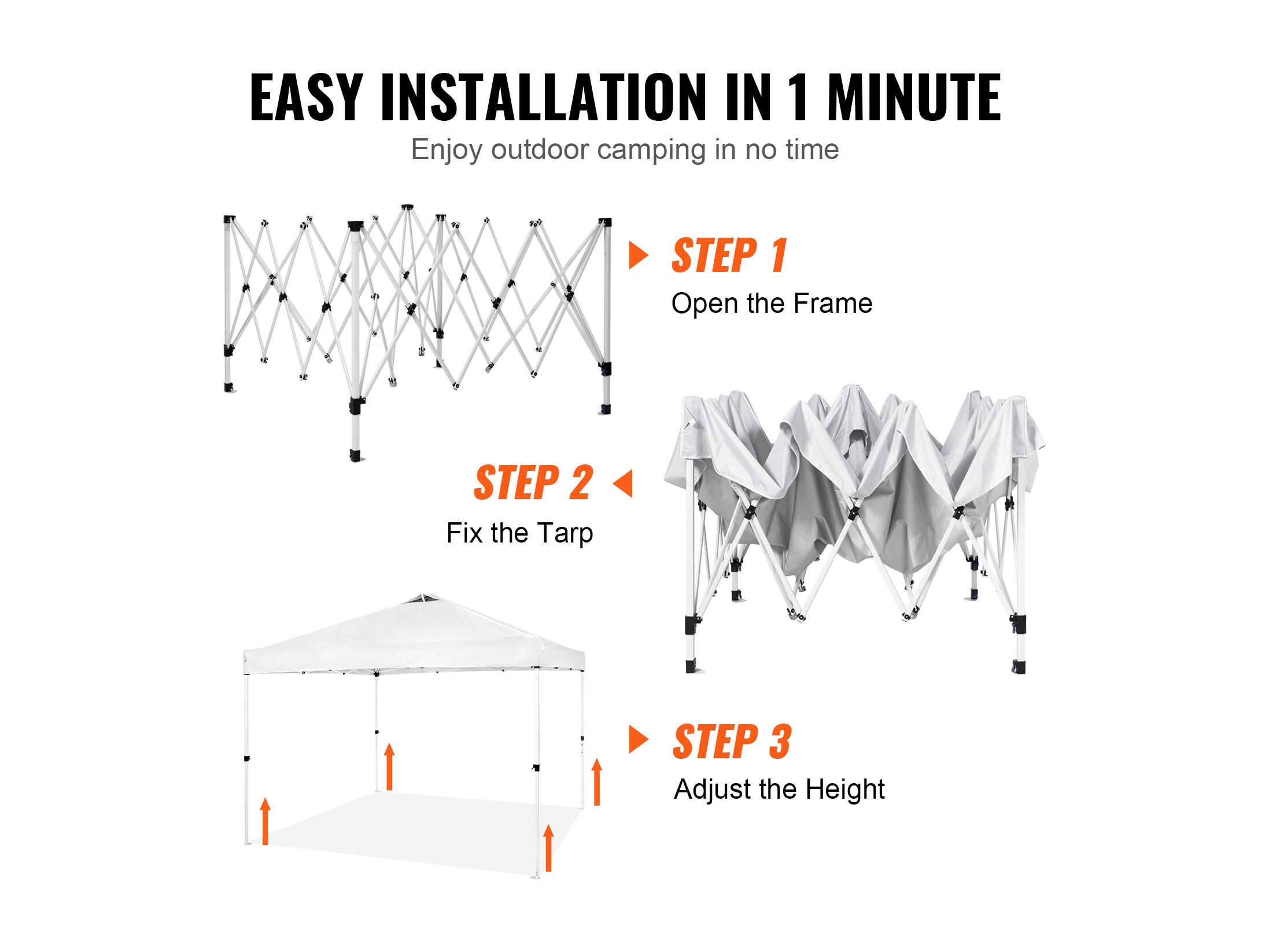 EASY INSTALLATION IN 1 MINUTE

Enjoy outdoor camping in no time

STEP 1

Open the Frame

STEP 2

Fix the Tarp

STEP 3

Adjust the Height