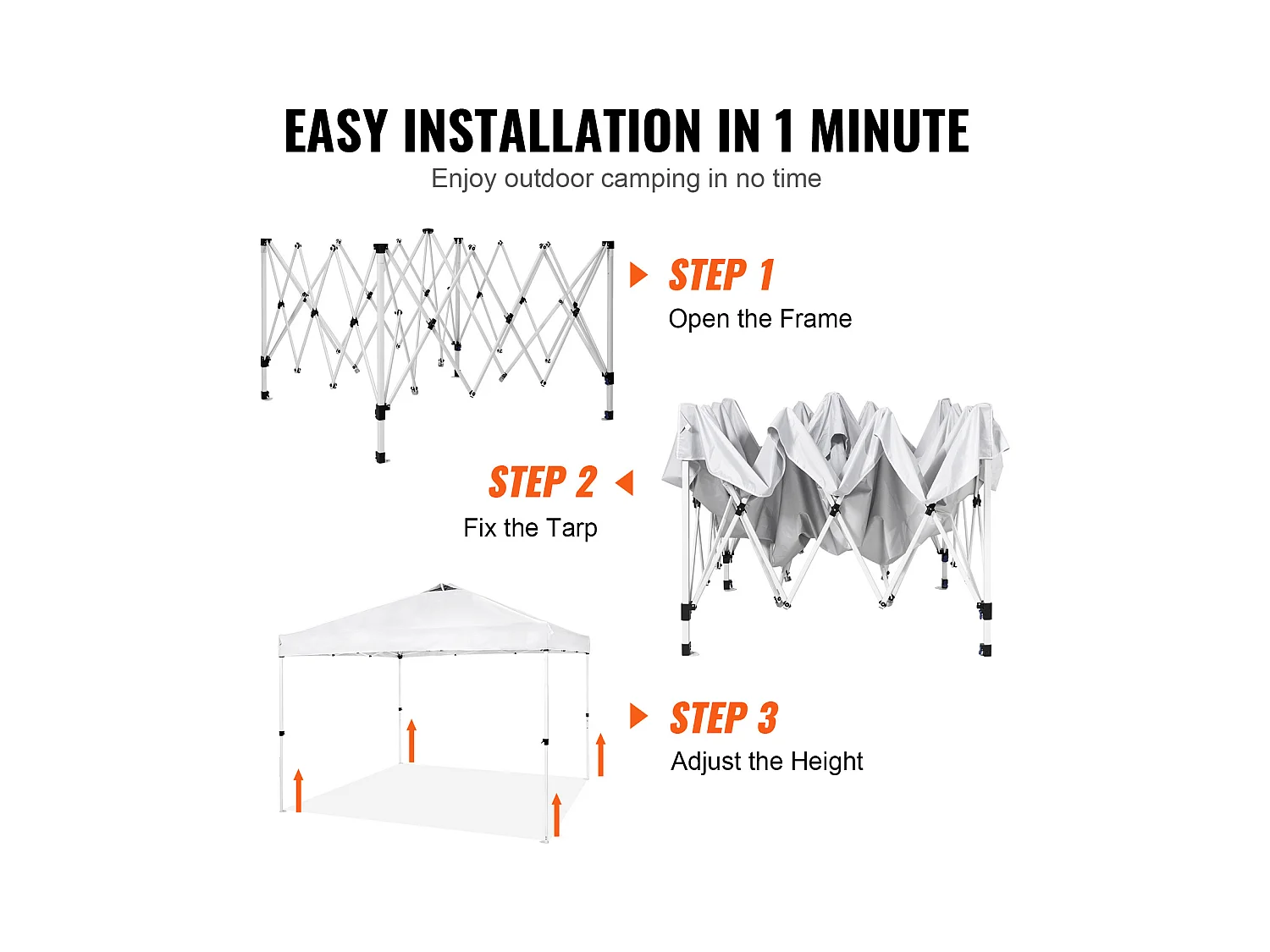 EASY INSTALLATION IN 1 MINUTE
Enjoy outdoor camping in no time

STEP 1
Open the Frame

STEP 2
Fix the Tarp

STEP 3
Adjust the Height