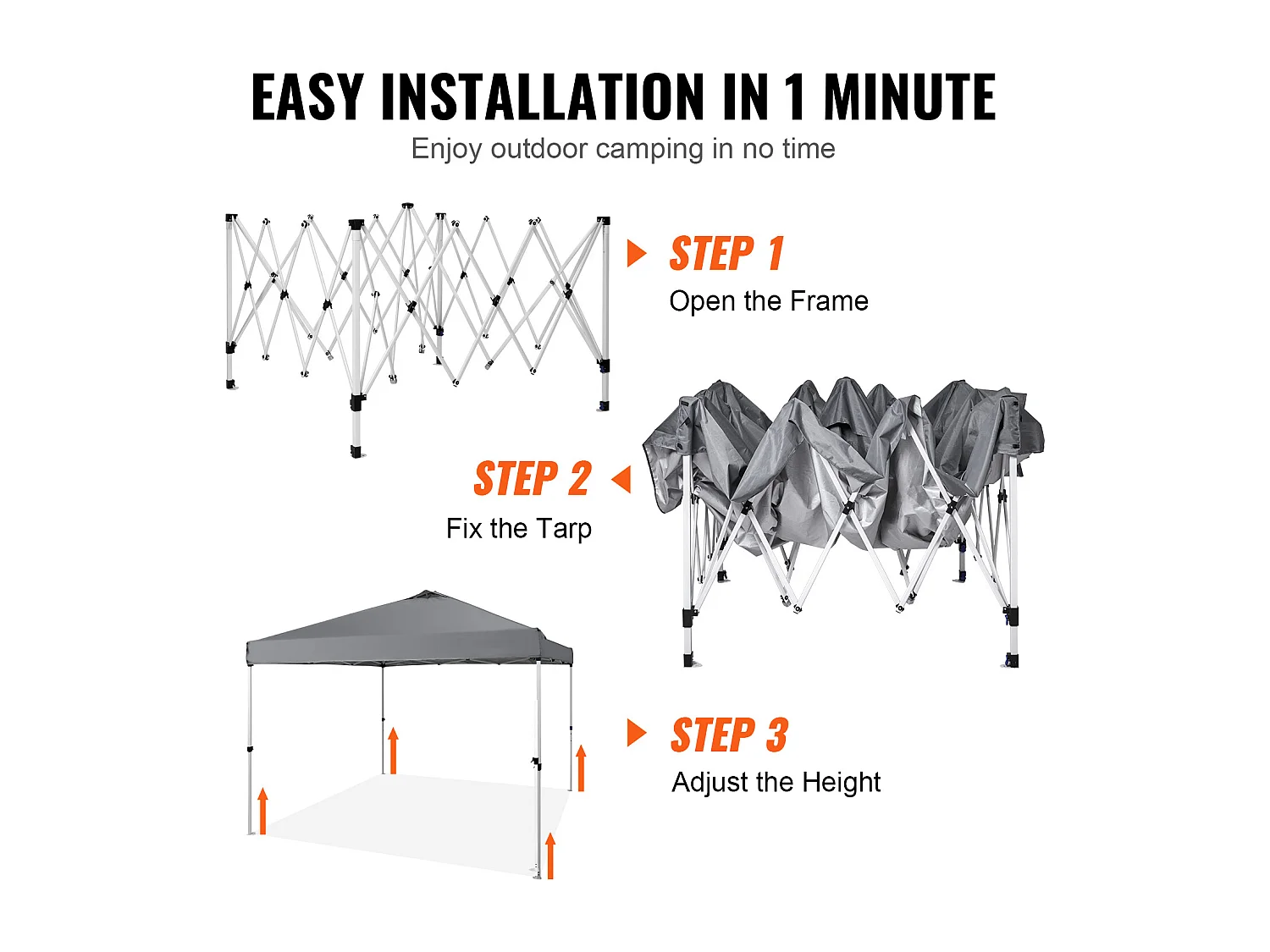 EASY INSTALLATION IN 1 MINUTE
Enjoy outdoor camping in no time

STEP 1
Open the Frame

STEP 2
Fix the Tarp

STEP 3
Adjust the Height