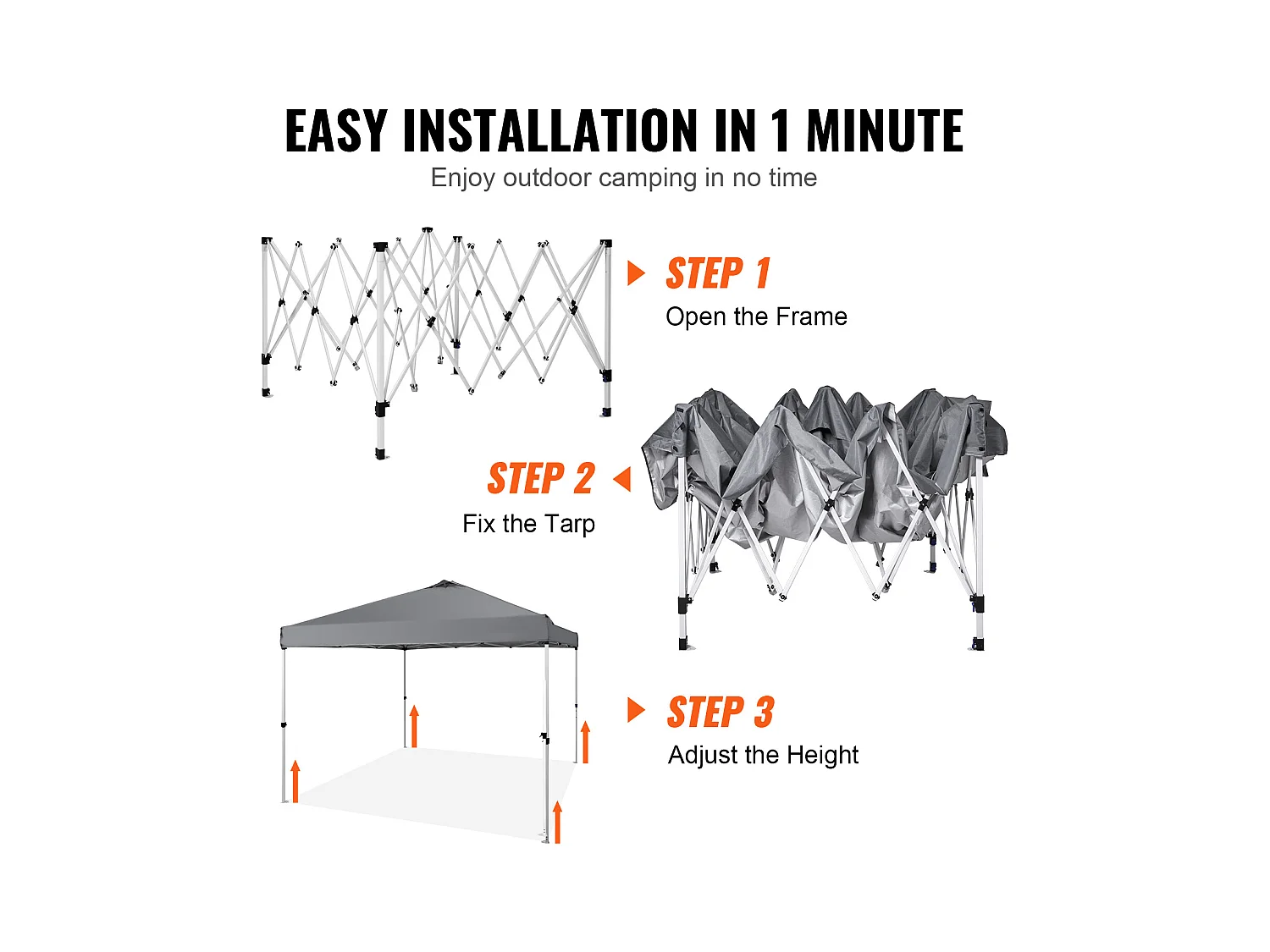 EASY INSTALLATION IN 1 MINUTE
Enjoy outdoor camping in no time

STEP 1
Open the Frame

STEP 2
Fix the Tarp

STEP 3
Adjust the Height