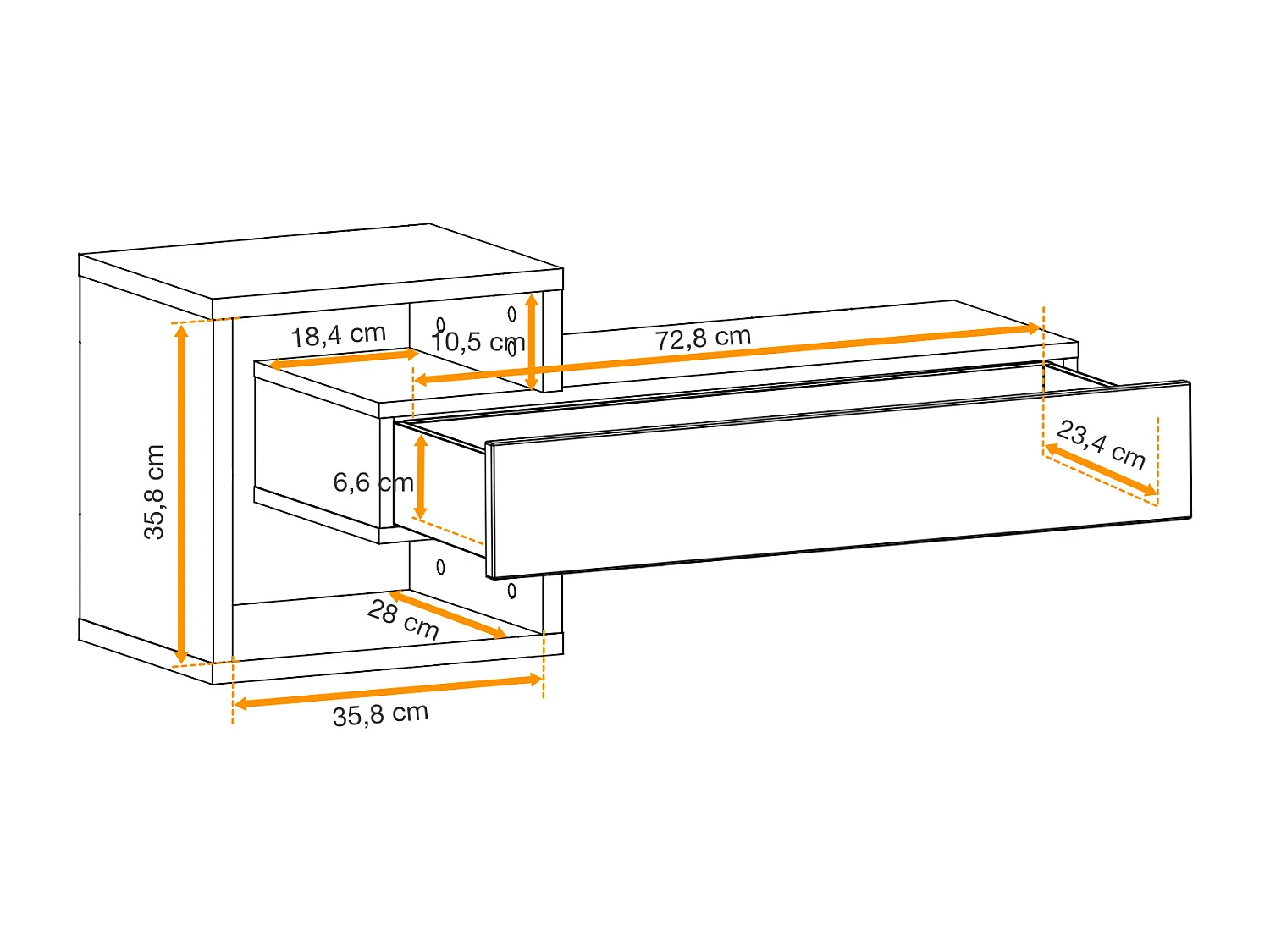 18,4 cm
10,5 cm
72,8 cm
35,8 cm
6,6 cm
23,4 cm
28 cm
35,8 cm