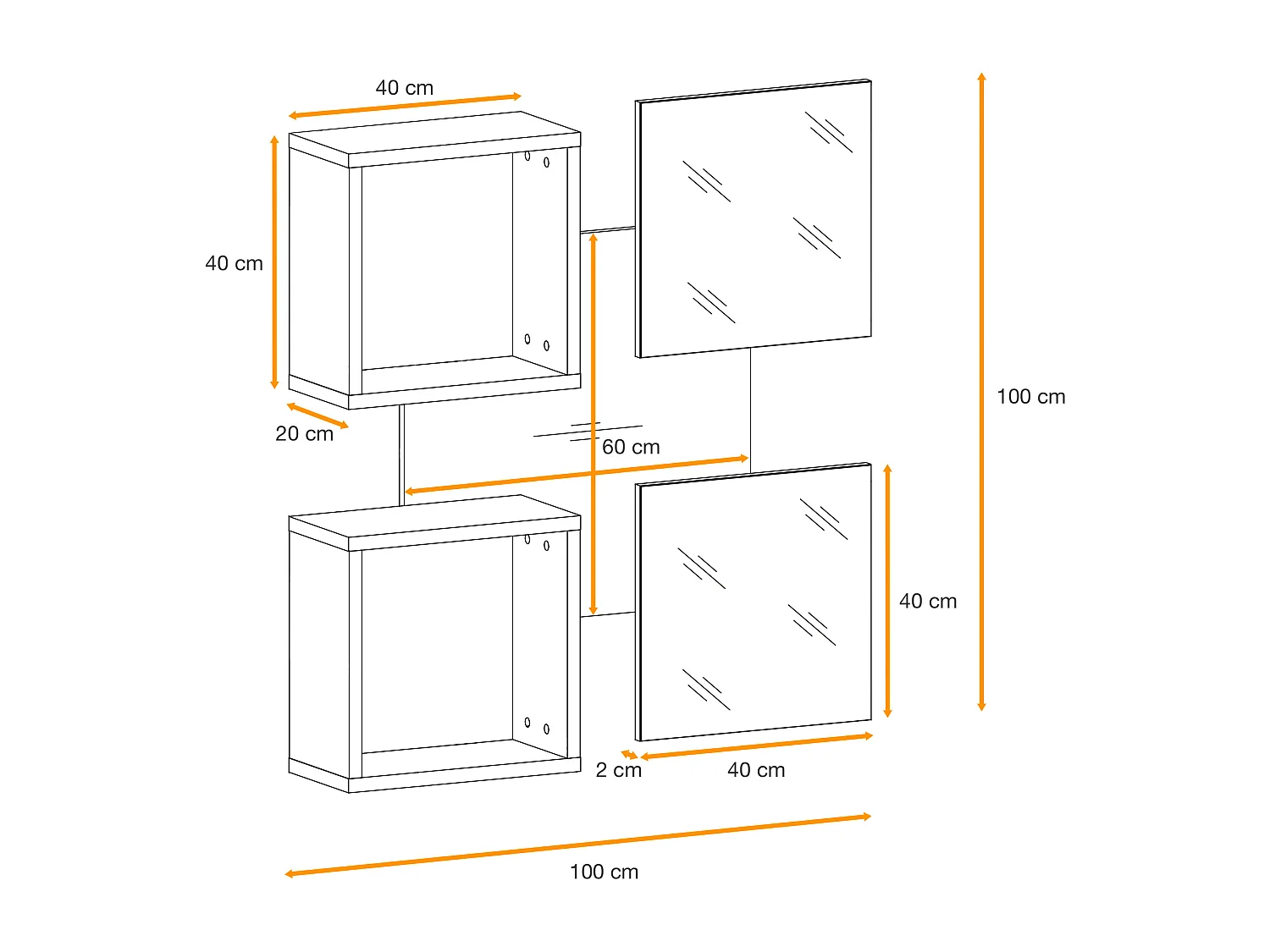 40 cm

40 cm

20 cm

60 cm

100 cm

40 cm

2 cm

40 cm

100 cm