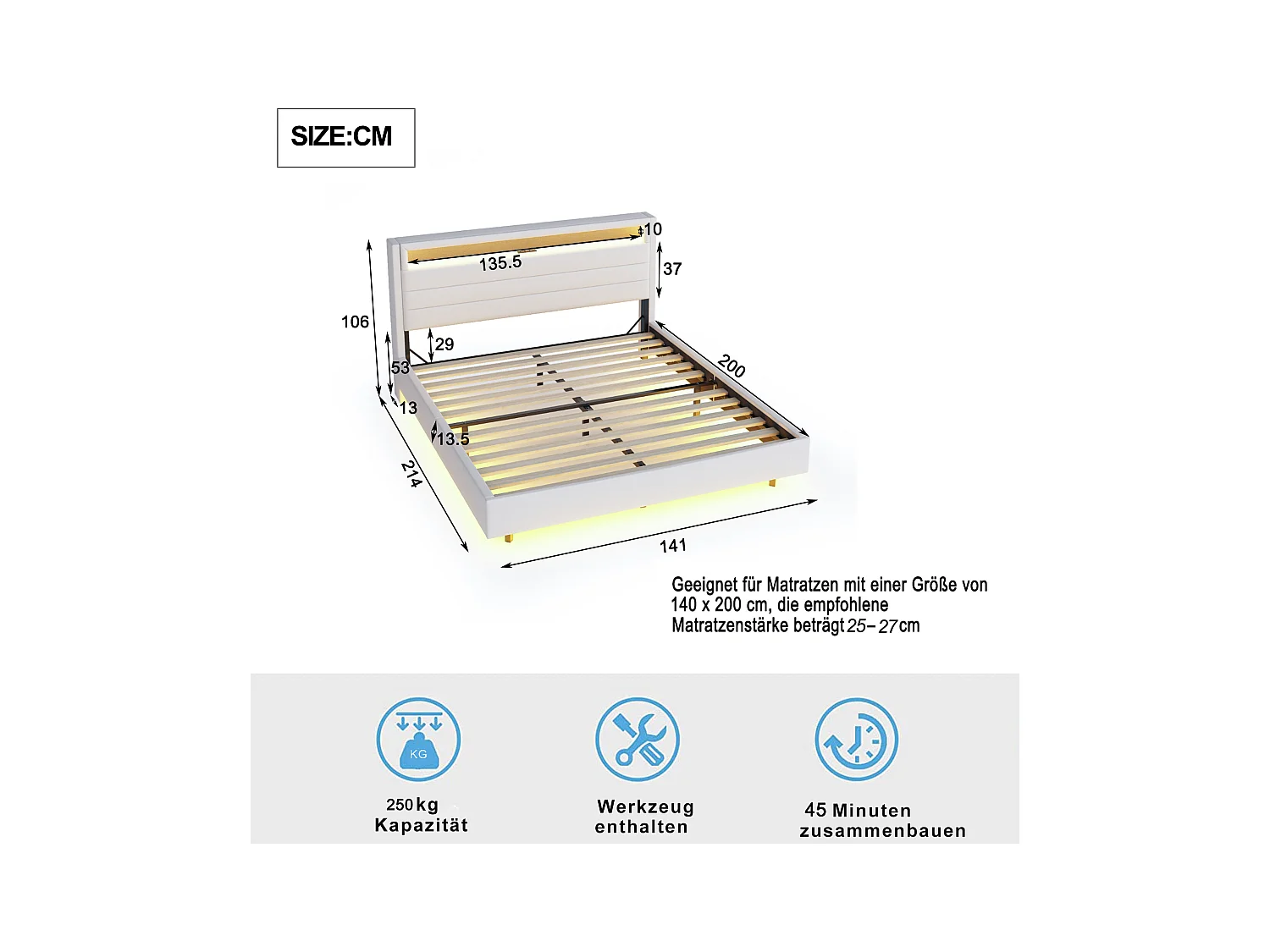 SIZE:CM

10
135.5
37
106
29
53
200
13
13.5
214
141

Geeignet für Matratzen mit einer Größe von 140 x 200 cm, die empfohlene Matratzenstärke beträgt 25–27cm

KG
250kg Kapazität

Werkzeug enthalten

45 Minuten zusammenbauen