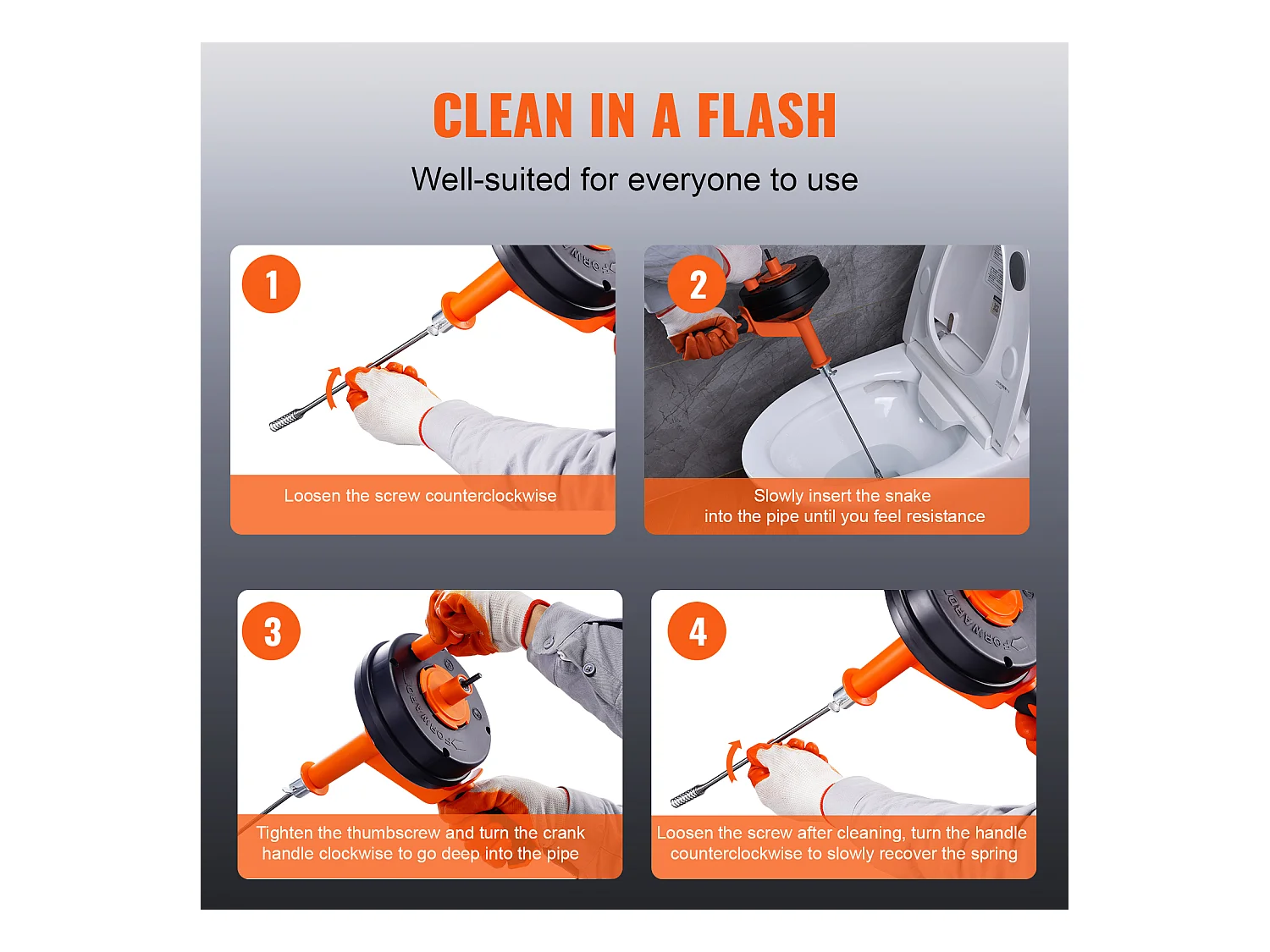 CLEAN IN A FLASH

Well-suited for everyone to use

1

Loosen the screw counterclockwise

2

Slowly insert the snake into the pipe until you feel resistance

3

FORWARD

Tighten the thumbscrew and turn the crank handle clockwise to go deep into the pipe

4

FORWARD

Loosen the screw after cleaning, turn the handle counterclockwise to slowly recover the spring