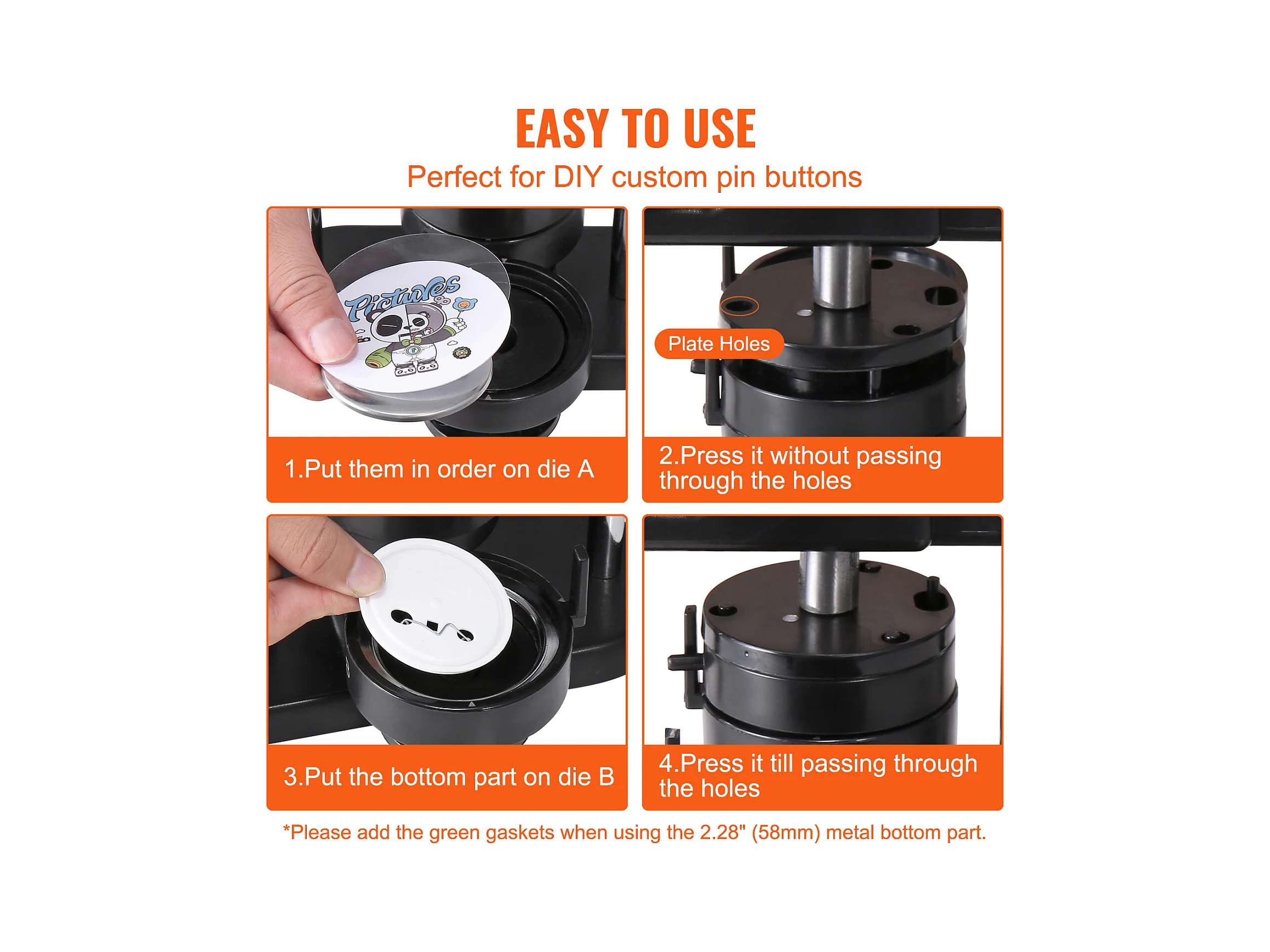 EASY TO USE
Perfect for DIY custom pin buttons

Pictures

1.Put them in order on die A

Plate Holes

2.Press it without passing through the holes

3.Put the bottom part on die B

4.Press it till passing through the holes

*Please add the green gaskets when using the 2.28" (58mm) metal bottom part.