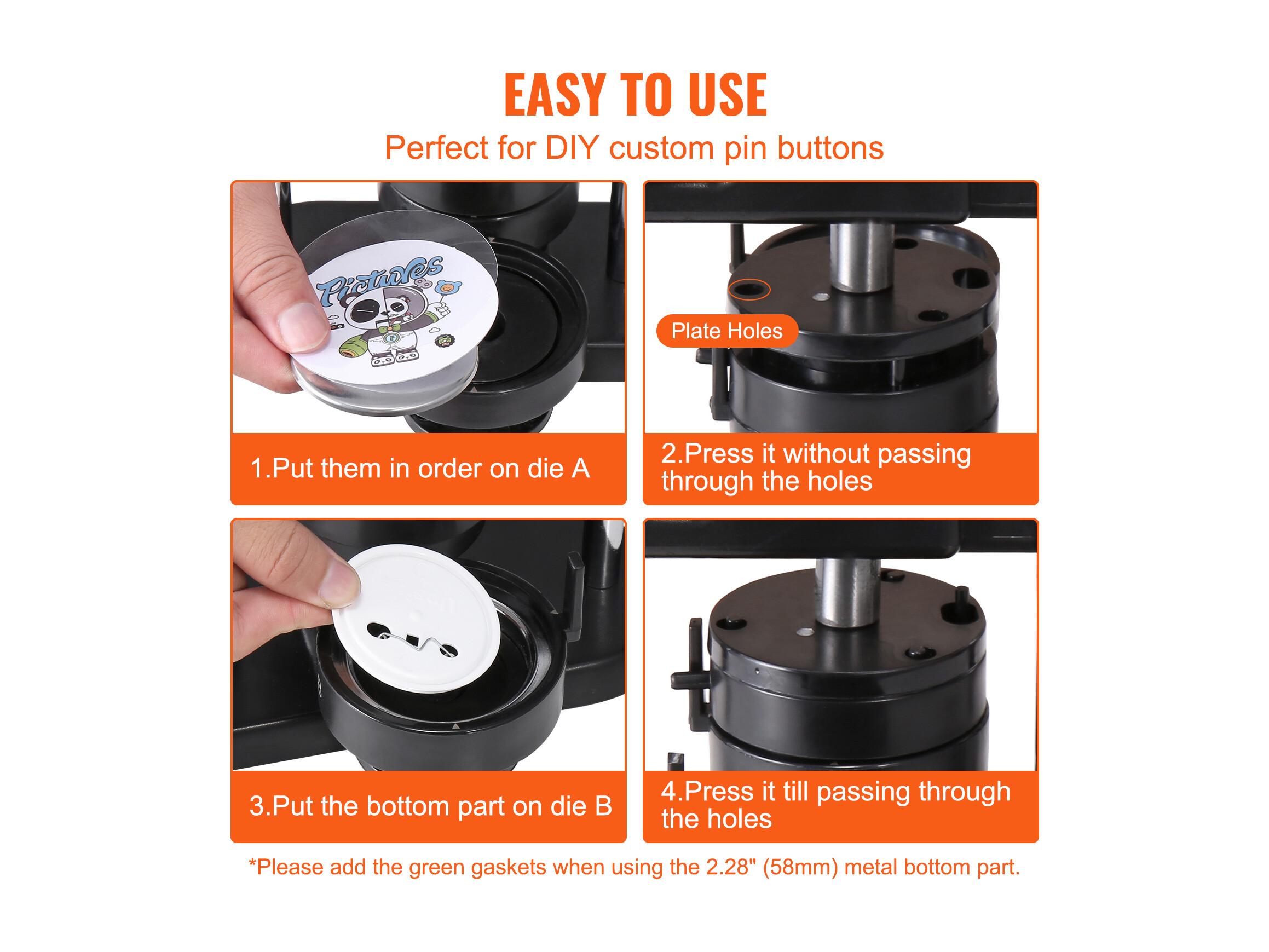 EASY TO USE

Perfect for DIY custom pin buttons

Pictures

1.Put them in order on die A

Plate Holes

2.Press it without passing through the holes

3.Put the bottom part on die B

4.Press it till passing through the holes

*Please add the green gaskets when using the 2.28" (58mm) metal bottom part.