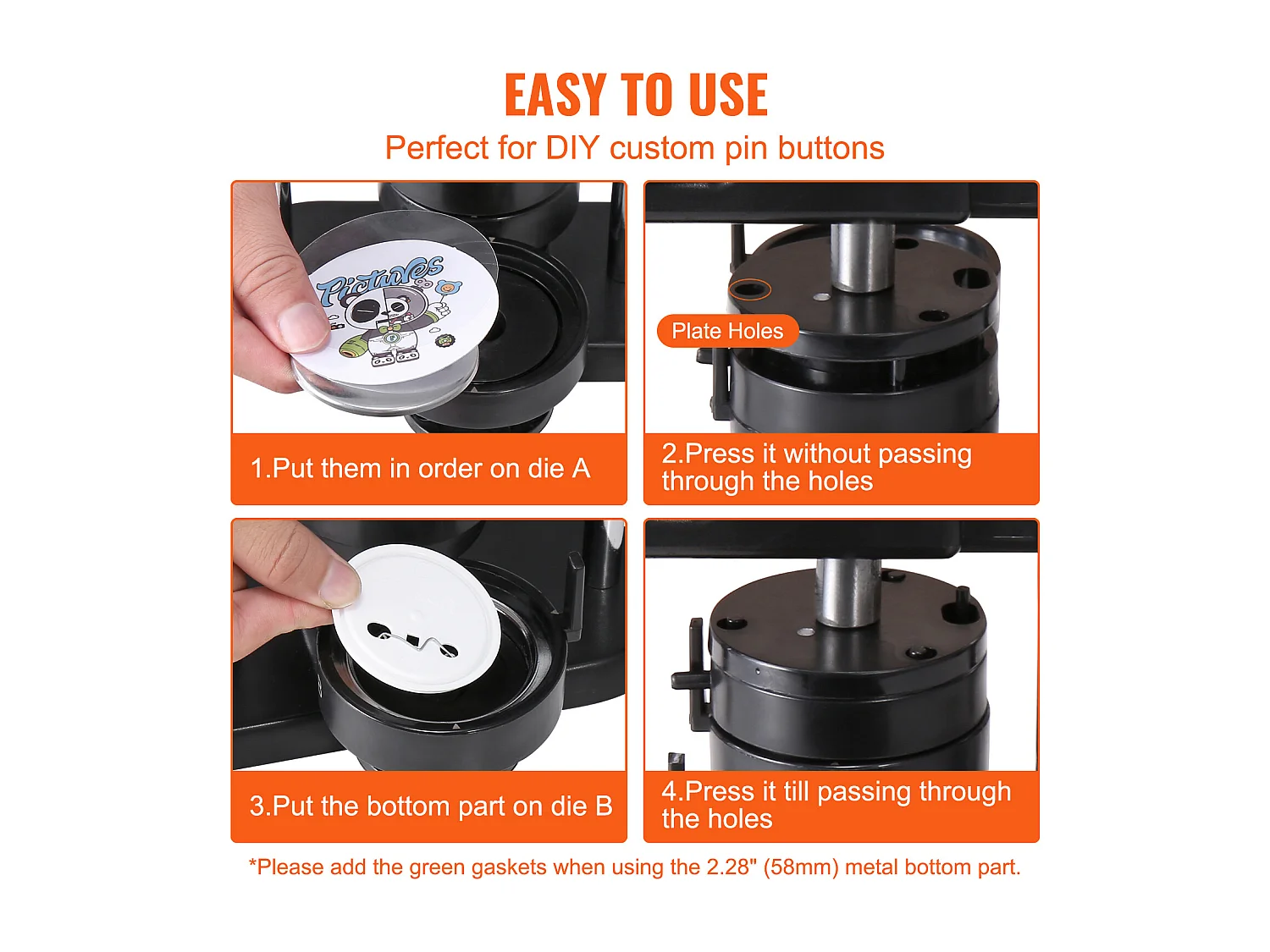 EASY TO USE
Perfect for DIY custom pin buttons

Pictures

1.Put them in order on die A

Plate Holes

2.Press it without passing through the holes

3.Put the bottom part on die B

4.Press it till passing through the holes

*Please add the green gaskets when using the 2.28" (58mm) metal bottom part.