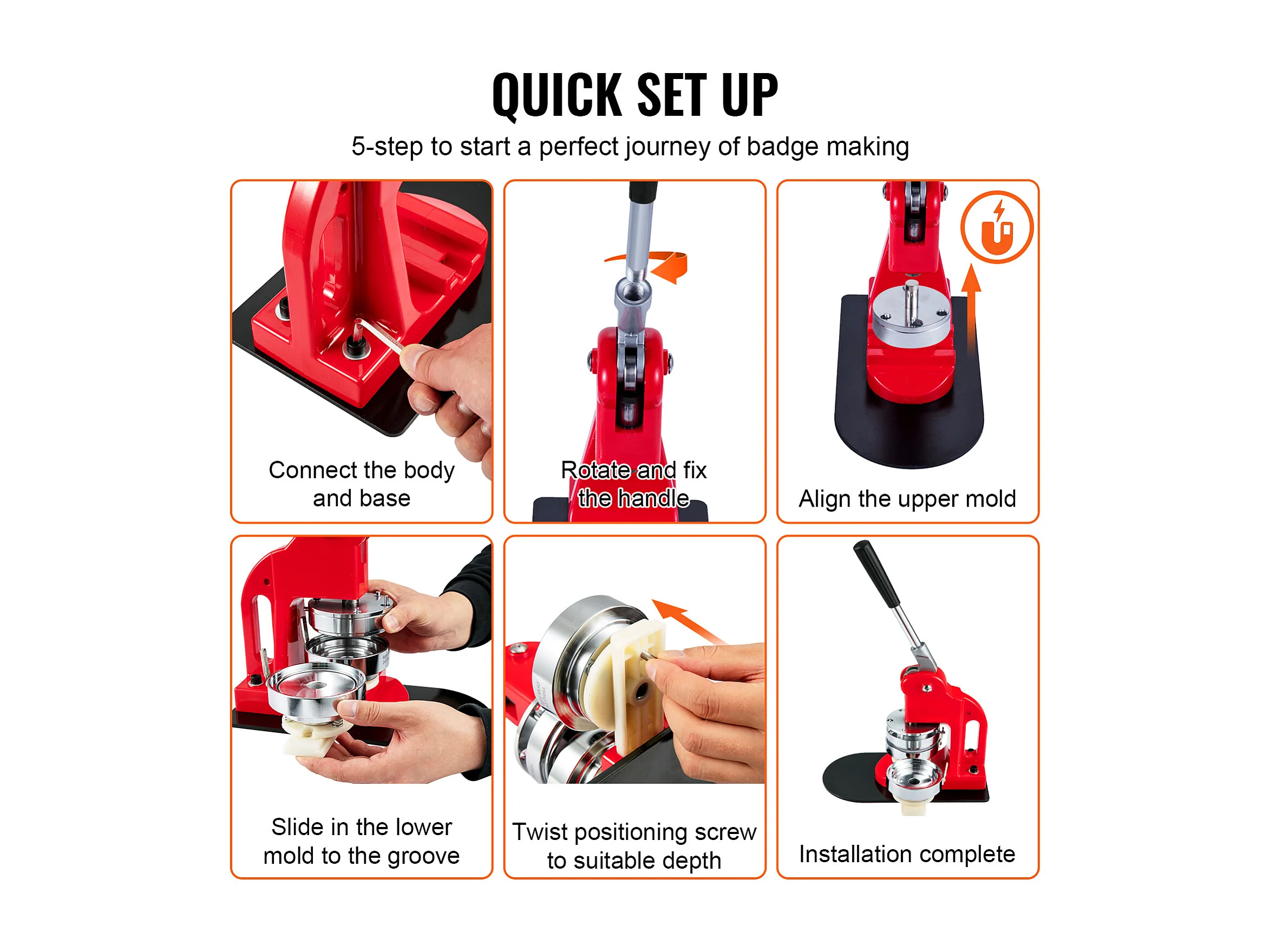 QUICK SET UP

5-step to start a perfect journey of badge making

Connect the body and base

Rotate and fix the handle

Align the upper mold

Slide in the lower mold to the groove

Twist positioning screw to suitable depth

Installation complete