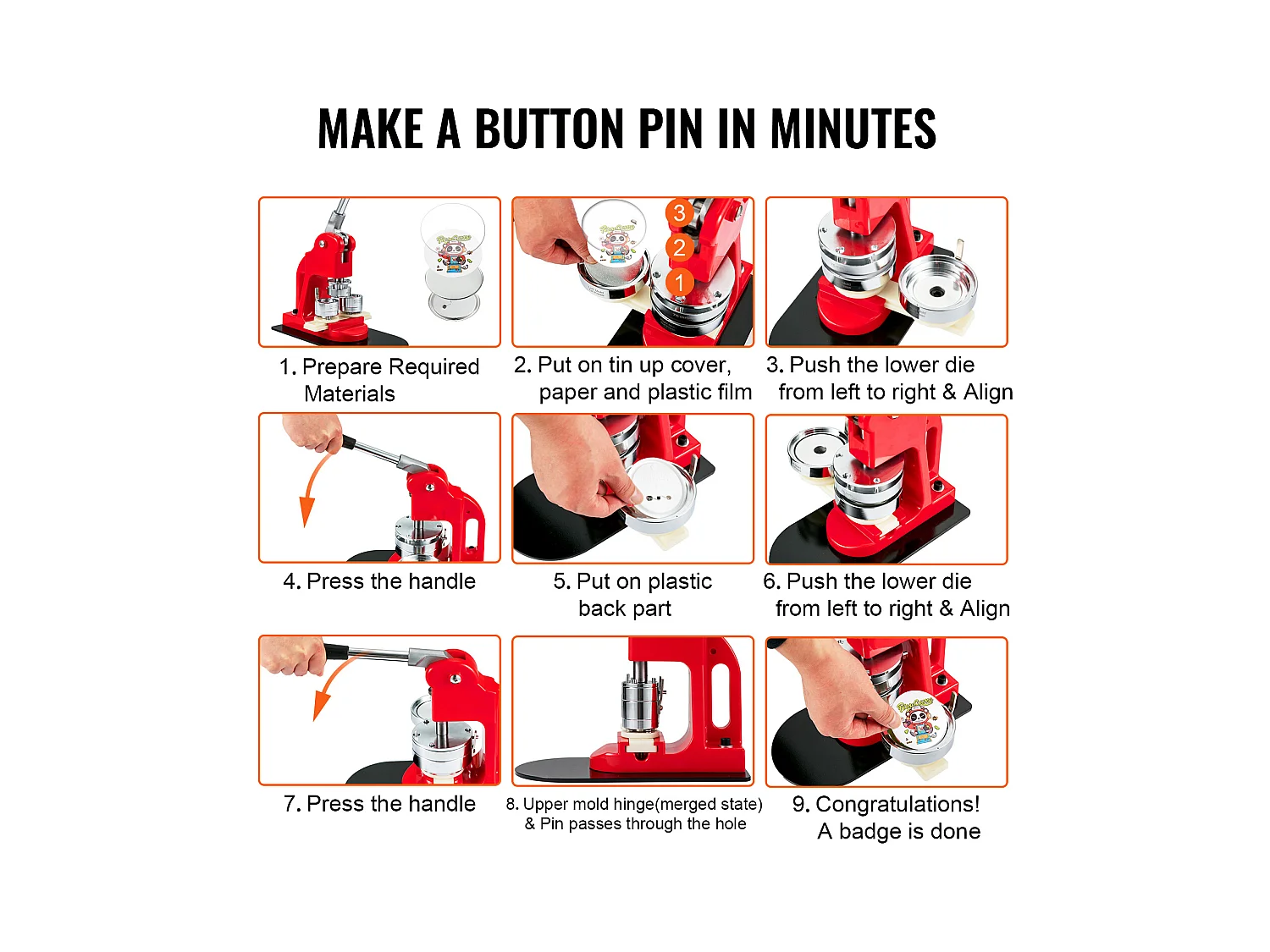 MAKE A BUTTON PIN IN MINUTES

1. Prepare Required Materials

3
2
1

2. Put on tin up cover, paper and plastic film

3. Push the lower die from left to right & Align

4. Press the handle

5. Put on plastic back part

6. Push the lower die from left to right & Align

7. Press the handle

8. Upper mold hinge(merged state) & Pin passes through the hole

9. Congratulations! A badge is done