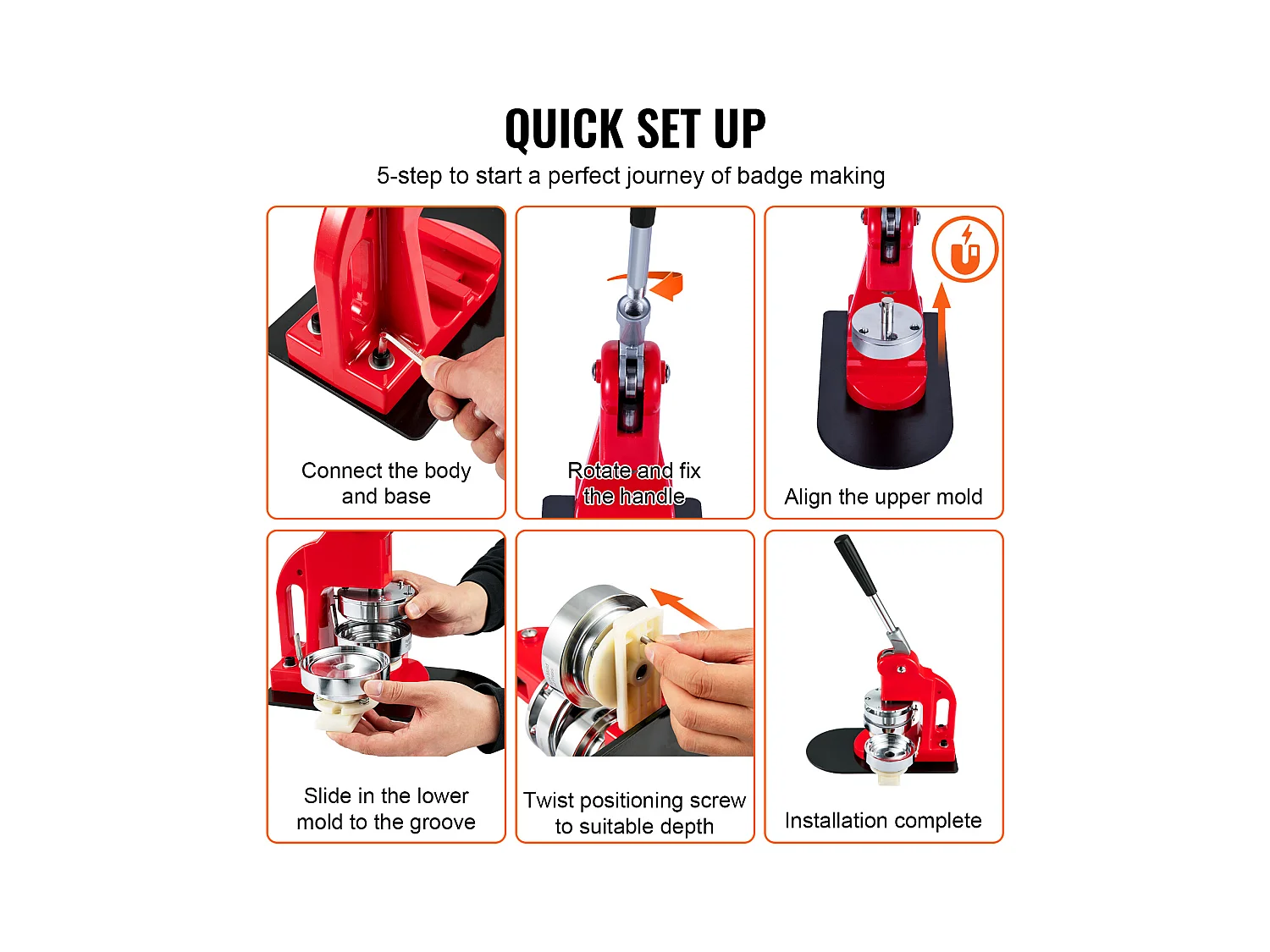 QUICK SET UP

5-step to start a perfect journey of badge making

Connect the body and base

Rotate and fix the handle

Align the upper mold

Slide in the lower mold to the groove

Twist positioning screw to suitable depth

Installation complete