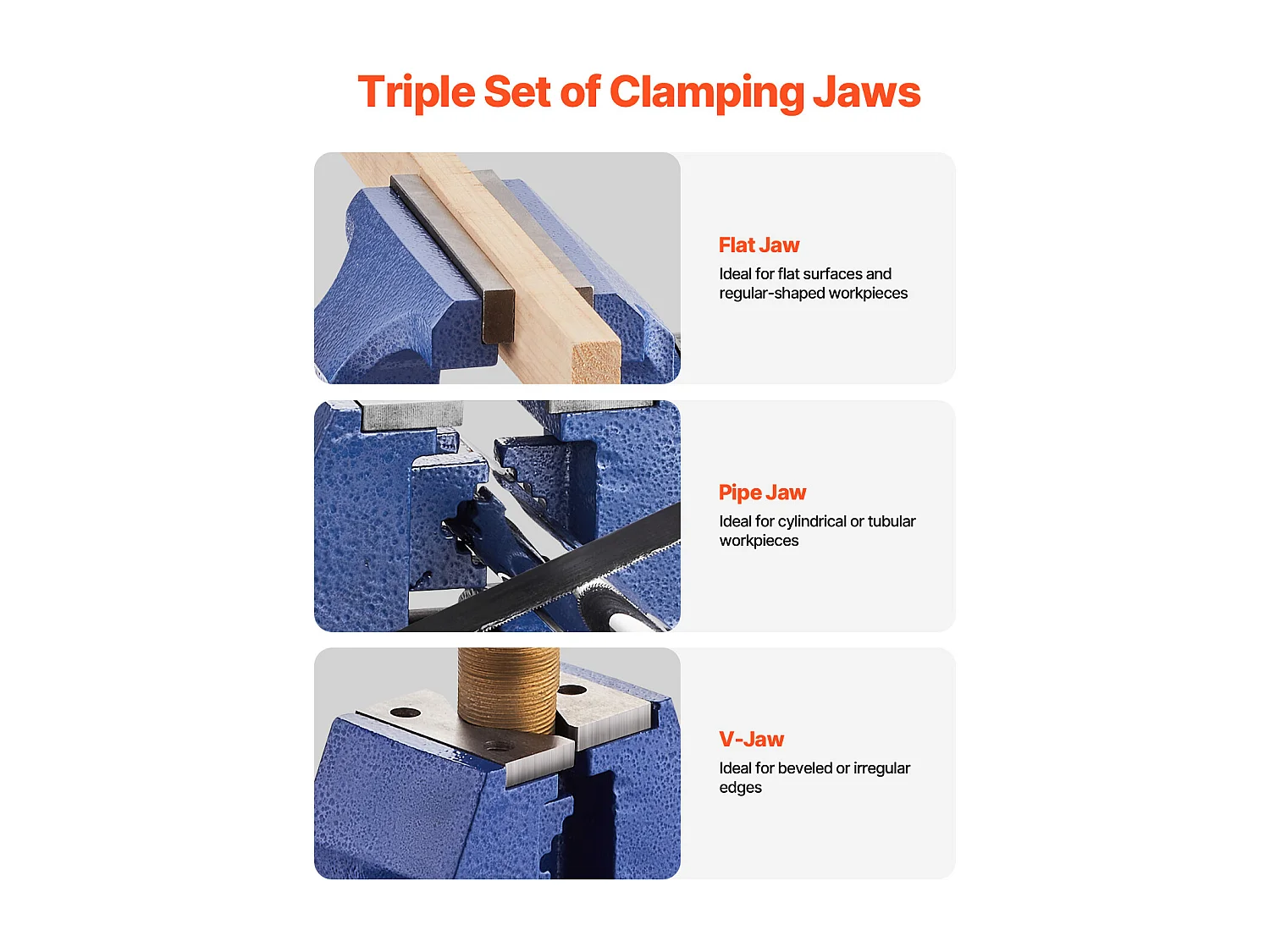 Triple Set of Clamping Jaws

Flat Jaw
Ideal for flat surfaces and regular-shaped workpieces

Pipe Jaw
Ideal for cylindrical or tubular workpieces

V-Jaw
Ideal for beveled or irregular edges