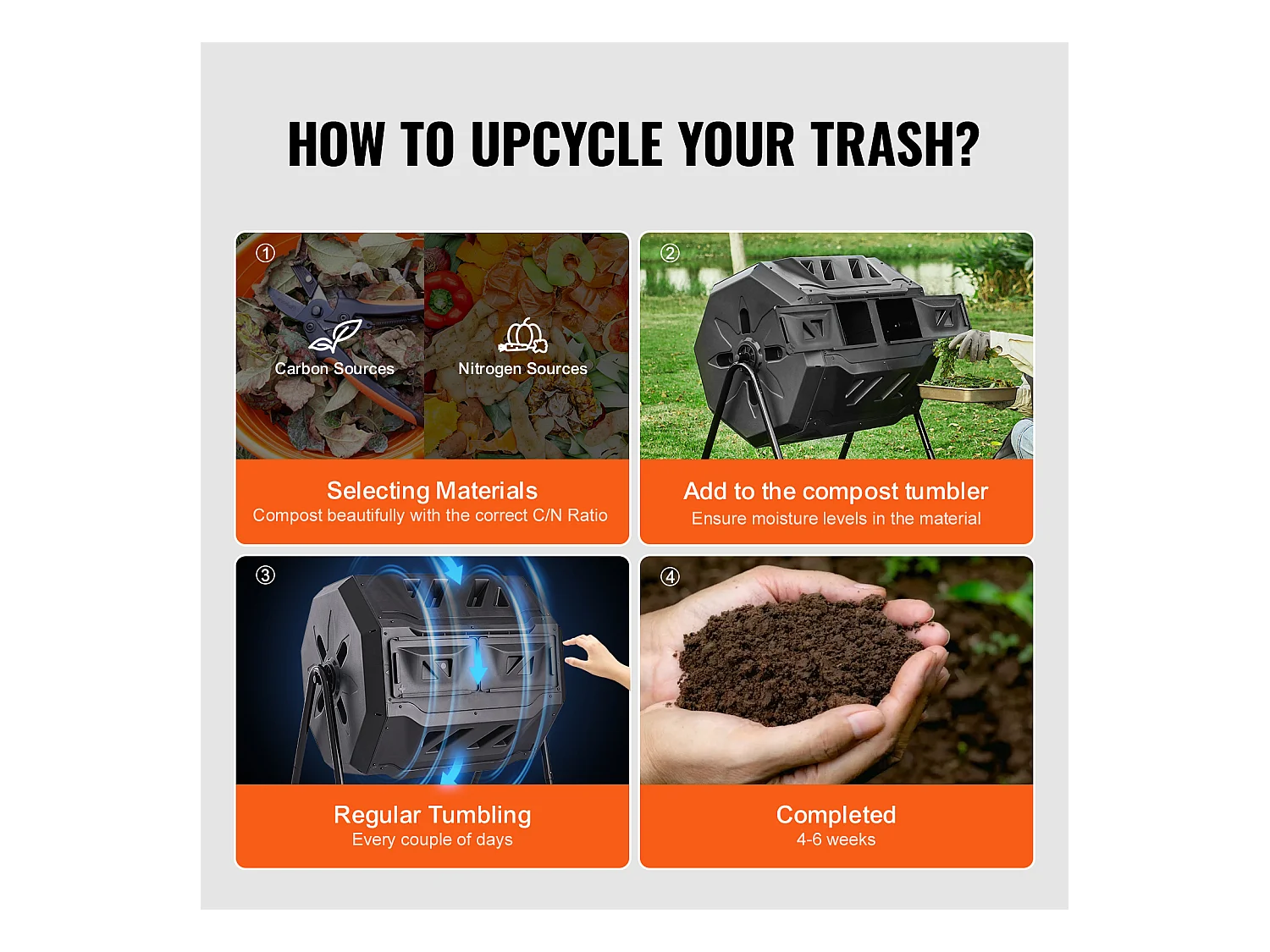 HOW TO UPCYCLE YOUR TRASH?

①

Carbon Sources

Nitrogen Sources

Selecting Materials
Compost beautifully with the correct C/N Ratio

②

Add to the compost tumbler
Ensure moisture levels in the material

③

Regular Tumbling
Every couple of days

④

Completed
4-6 weeks