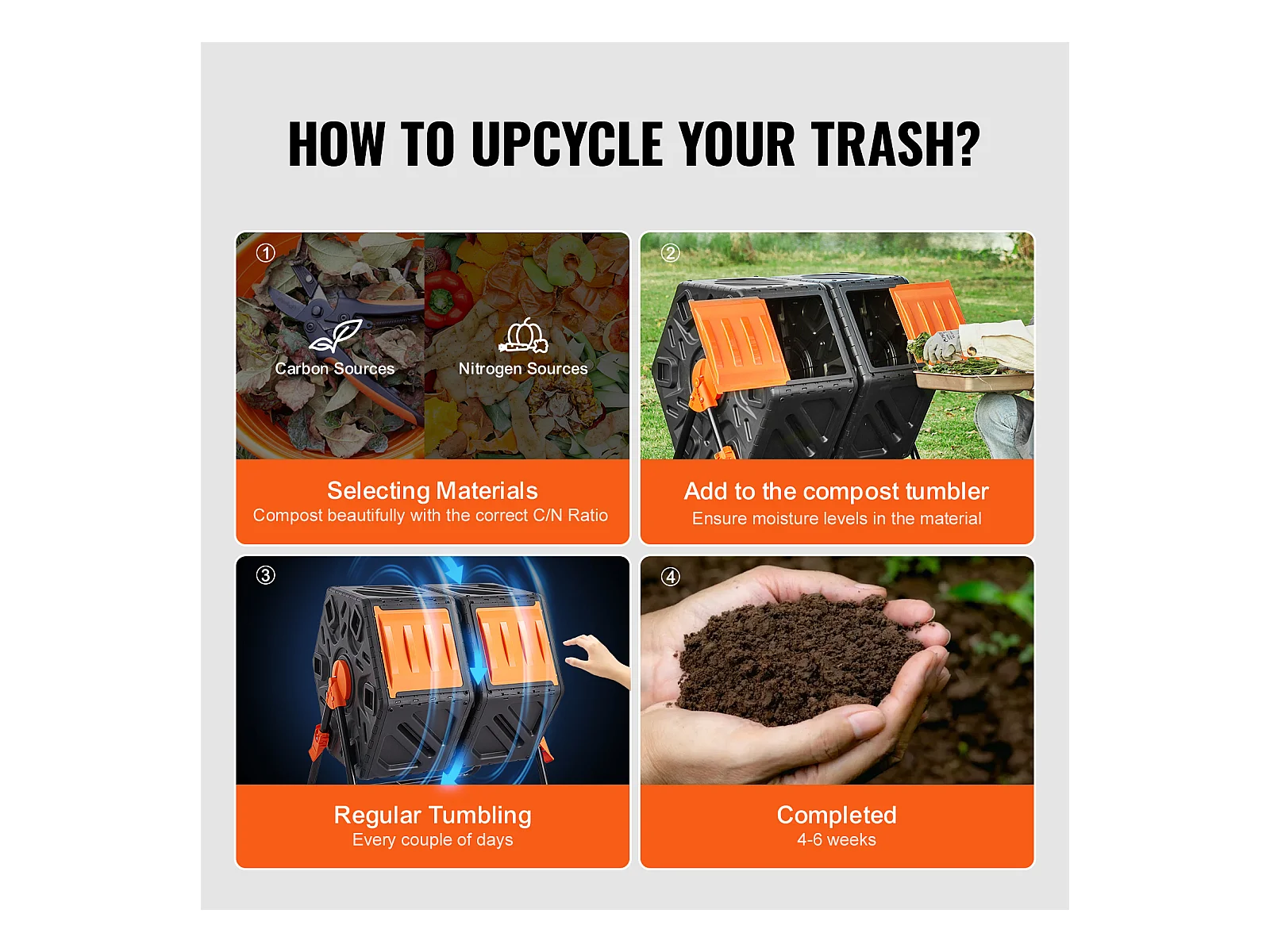 HOW TO UPCYCLE YOUR TRASH?

①

Carbon Sources

Nitrogen Sources

Selecting Materials
Compost beautifully with the correct C/N Ratio

②

Add to the compost tumbler
Ensure moisture levels in the material

③

Regular Tumbling
Every couple of days

④

Completed
4-6 weeks