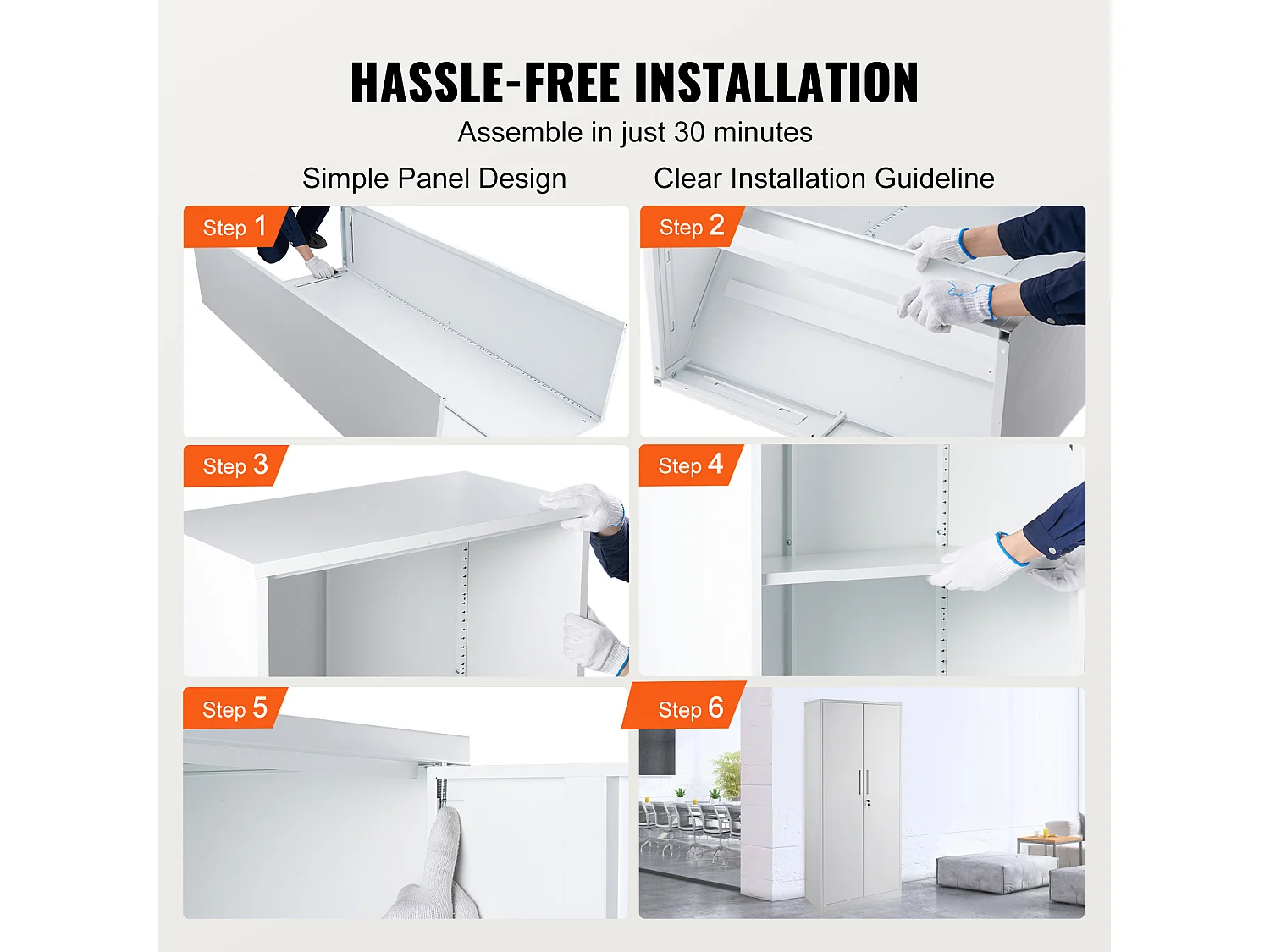 HASSLE-FREE INSTALLATION

Assemble in just 30 minutes

Simple Panel Design

Clear Installation Guideline

Step 1

Step 2

Step 3

Step 4

Step 5

Step 6