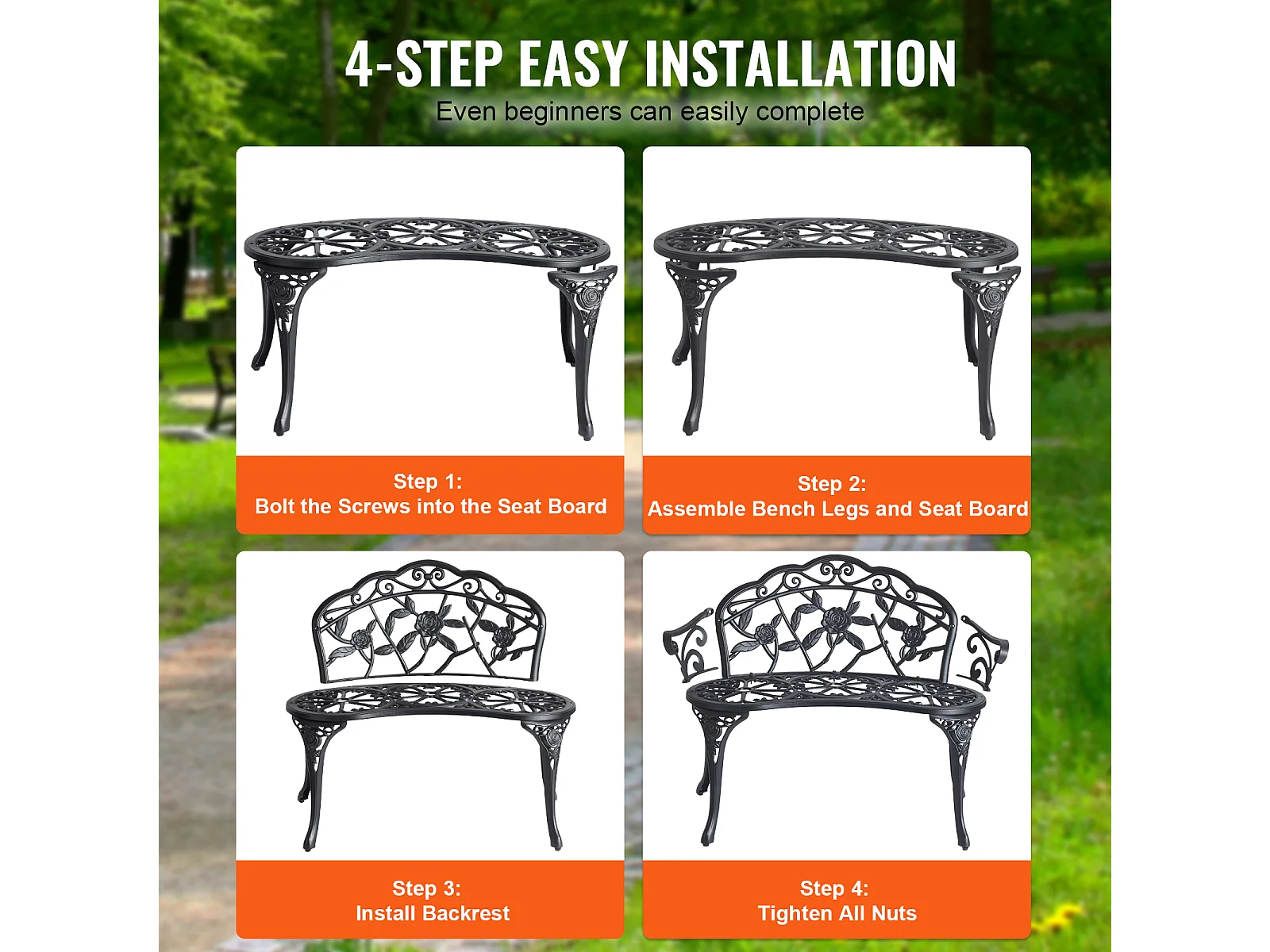 4-STEP EASY INSTALLATION
Even beginners can easily complete

Step 1:
Bolt the Screws into the Seat Board

Step 2:
Assemble Bench Legs and Seat Board

Step 3:
Install Backrest

Step 4:
Tighten All Nuts