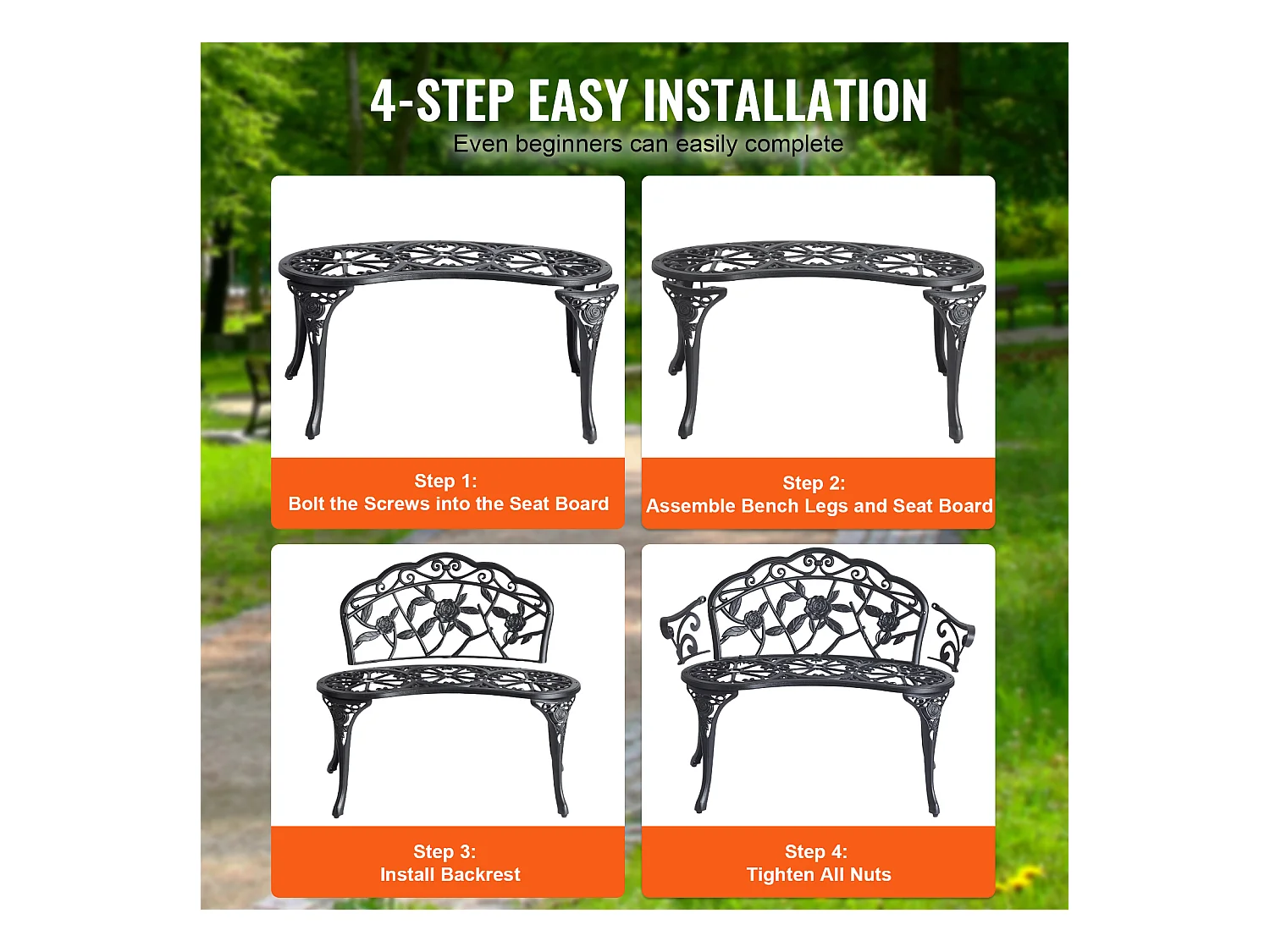 4-STEP EASY INSTALLATION
Even beginners can easily complete

Step 1:
Bolt the Screws into the Seat Board

Step 2:
Assemble Bench Legs and Seat Board

Step 3:
Install Backrest

Step 4:
Tighten All Nuts