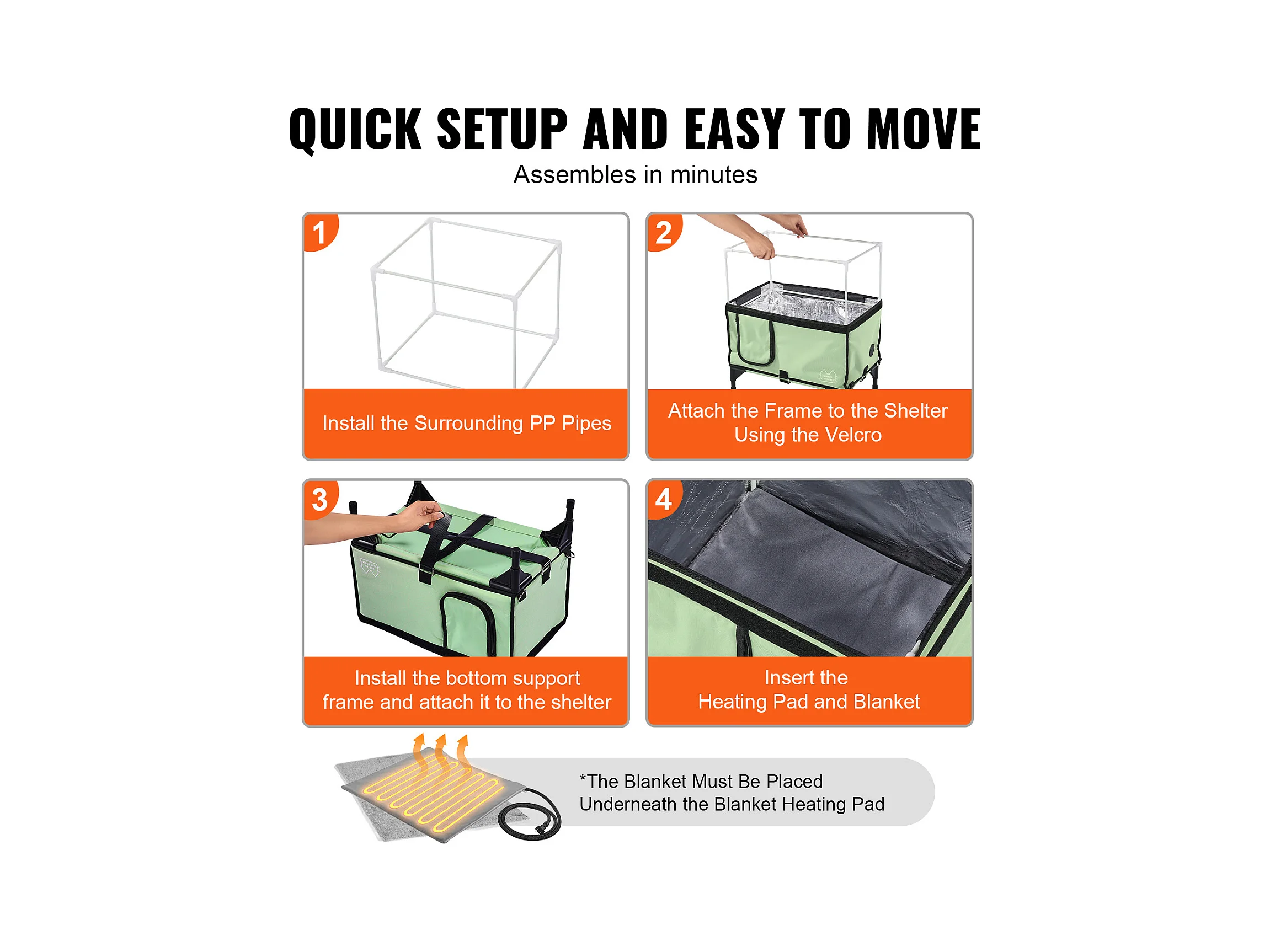 QUICK SETUP AND EASY TO MOVE
Assembles in minutes

1
Install the Surrounding PP Pipes

2
Attach the Frame to the Shelter Using the Velcro

3
Install the bottom support frame and attach it to the shelter

4
Insert the Heating Pad and Blanket

*The Blanket Must Be Placed Underneath the Blanket Heating Pad