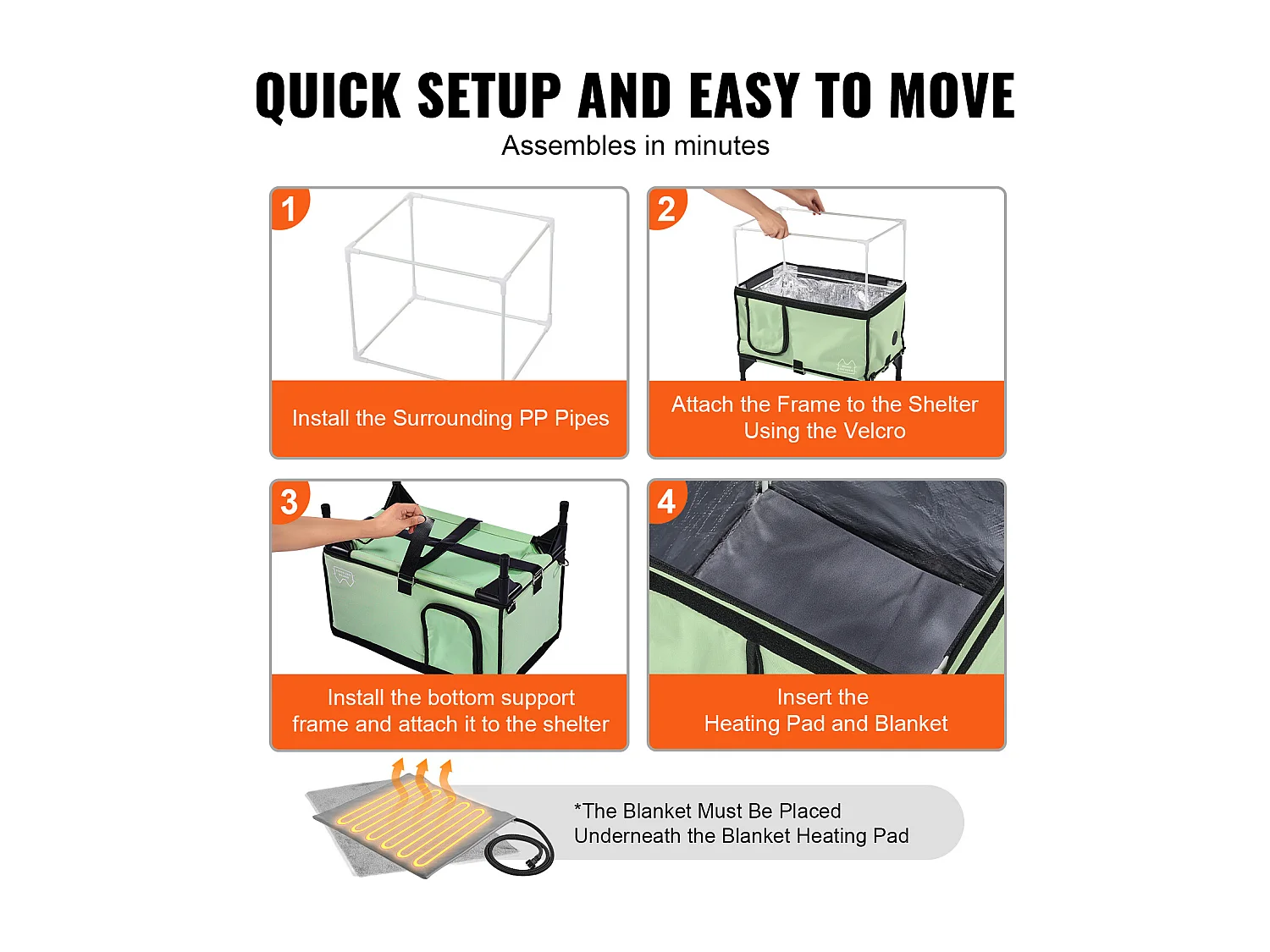 QUICK SETUP AND EASY TO MOVE

Assembles in minutes

1

Install the Surrounding PP Pipes

2

Attach the Frame to the Shelter Using the Velcro

3

Install the bottom support frame and attach it to the shelter

4

Insert the Heating Pad and Blanket

*The Blanket Must Be Placed Underneath the Blanket Heating Pad