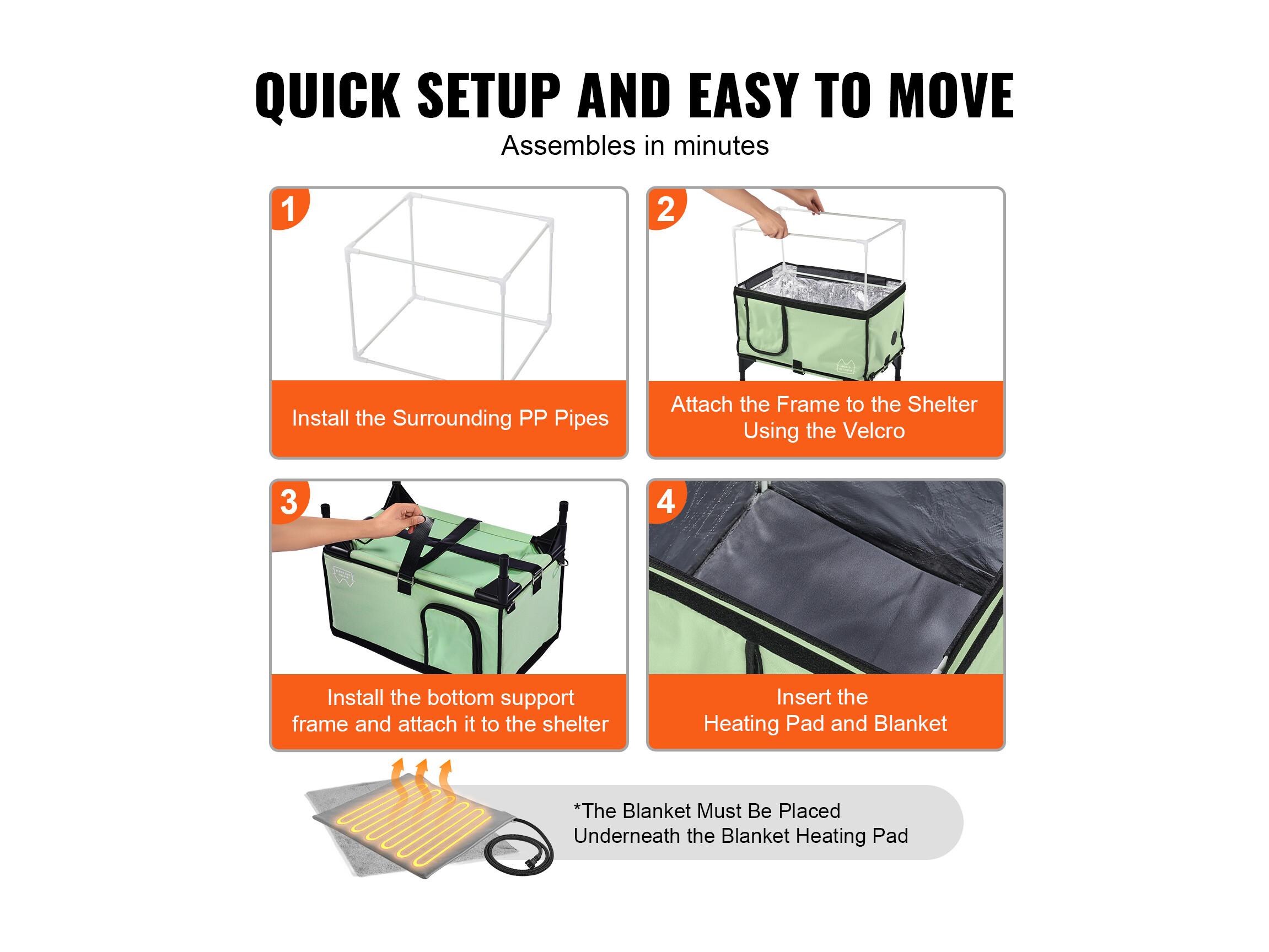 QUICK SETUP AND EASY TO MOVE

Assembles in minutes

1

Install the Surrounding PP Pipes

2

Attach the Frame to the Shelter Using the Velcro

3

Install the bottom support frame and attach it to the shelter

4

Insert the Heating Pad and Blanket

*The Blanket Must Be Placed Underneath the Blanket Heating Pad